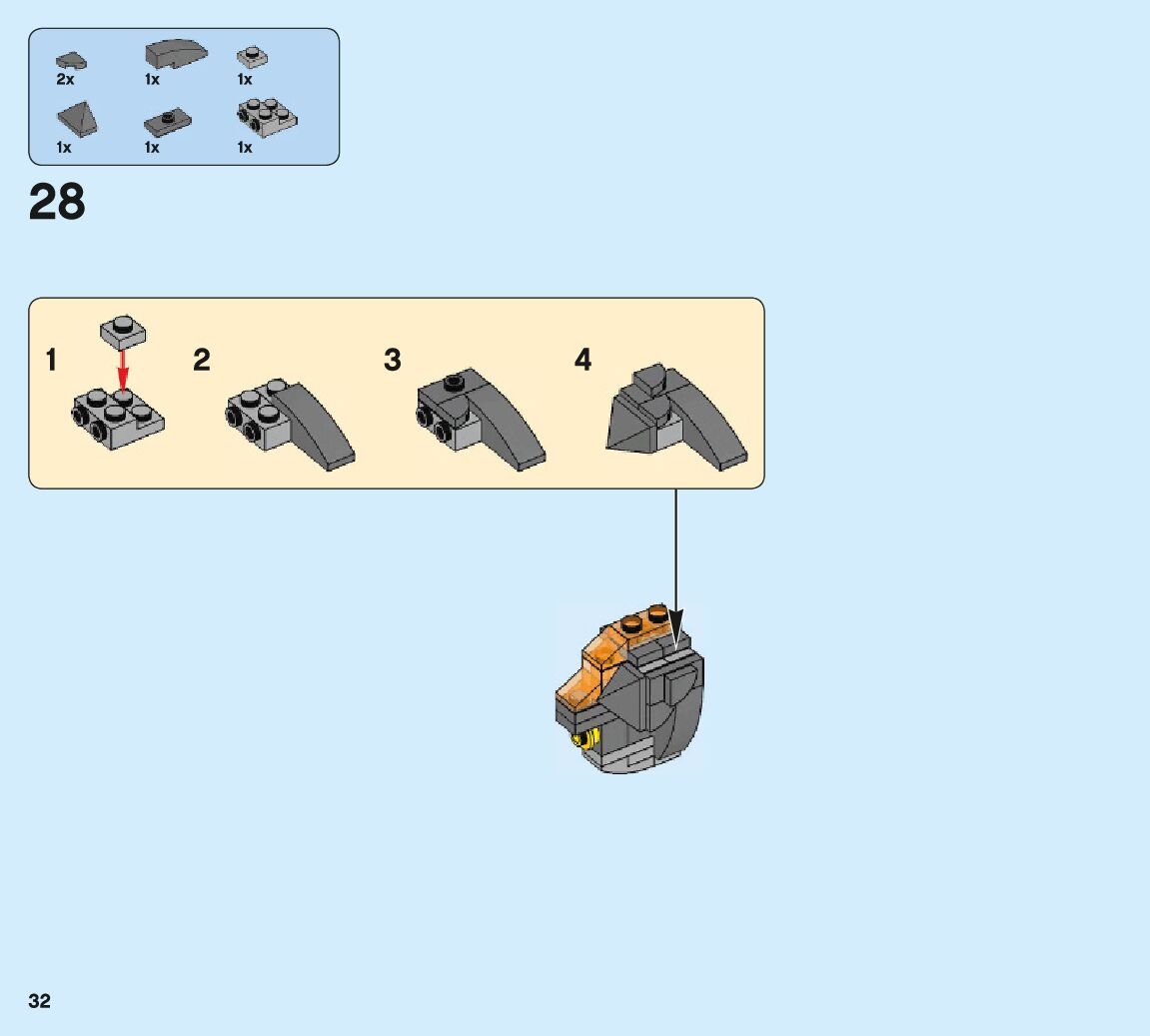 2x
1x
1x
1x
1x
1x

28

1
2
3
4

32