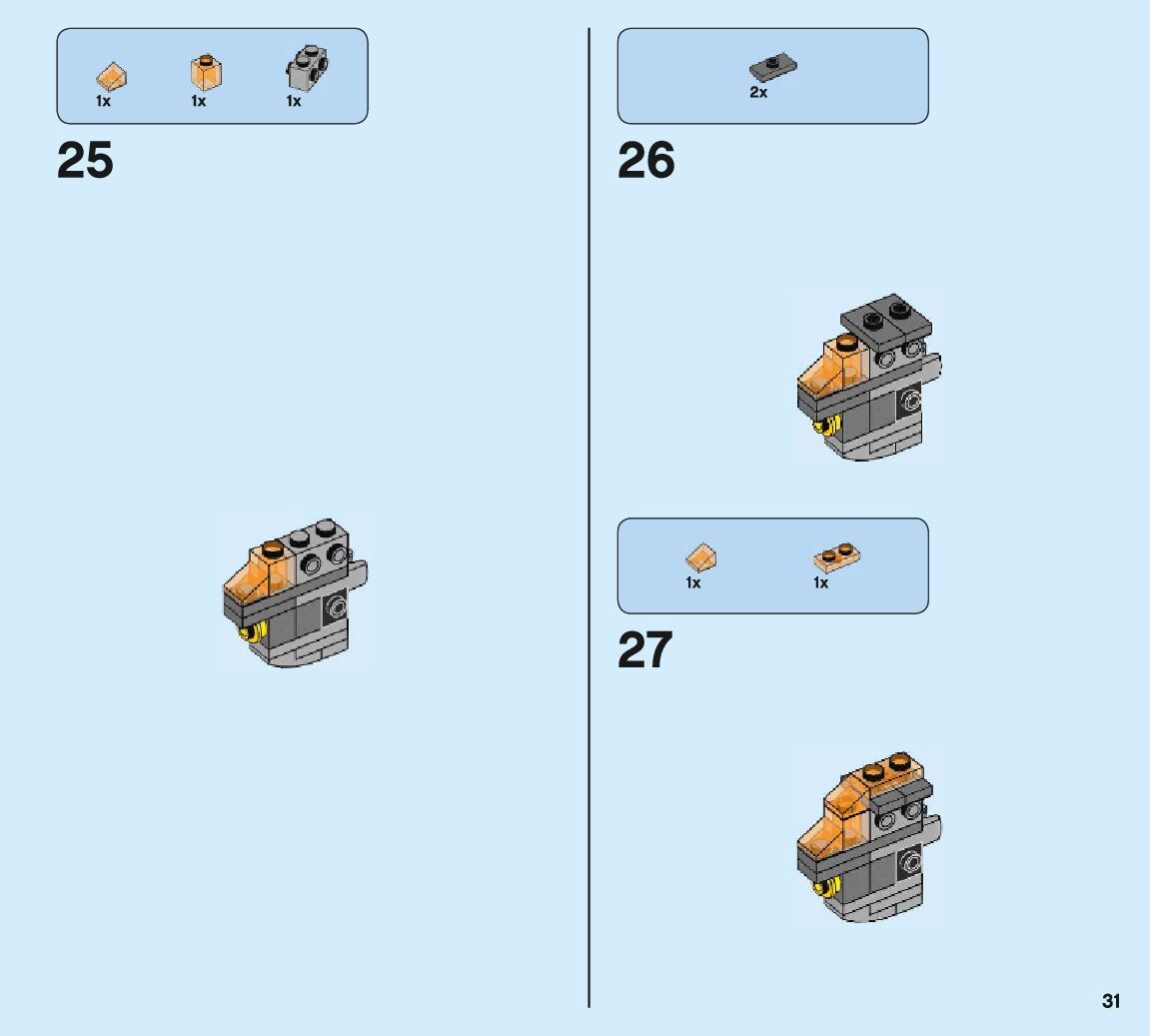 1x 1x 1x

25

2x

26

1x 1x

27

31