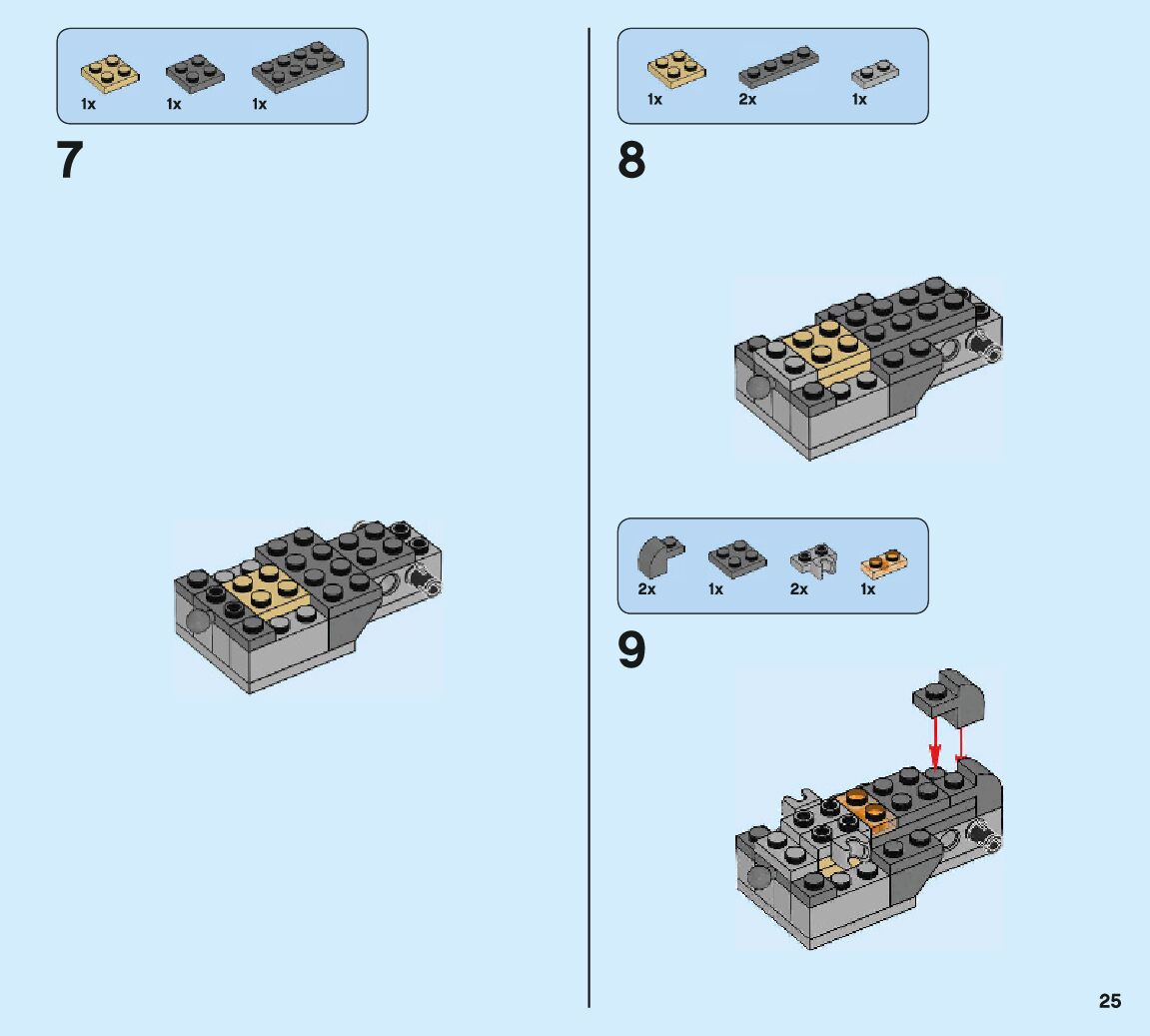 1x 1x 1x

7

1x 2x 1x

8

2x 1x 2x 1x

9

25