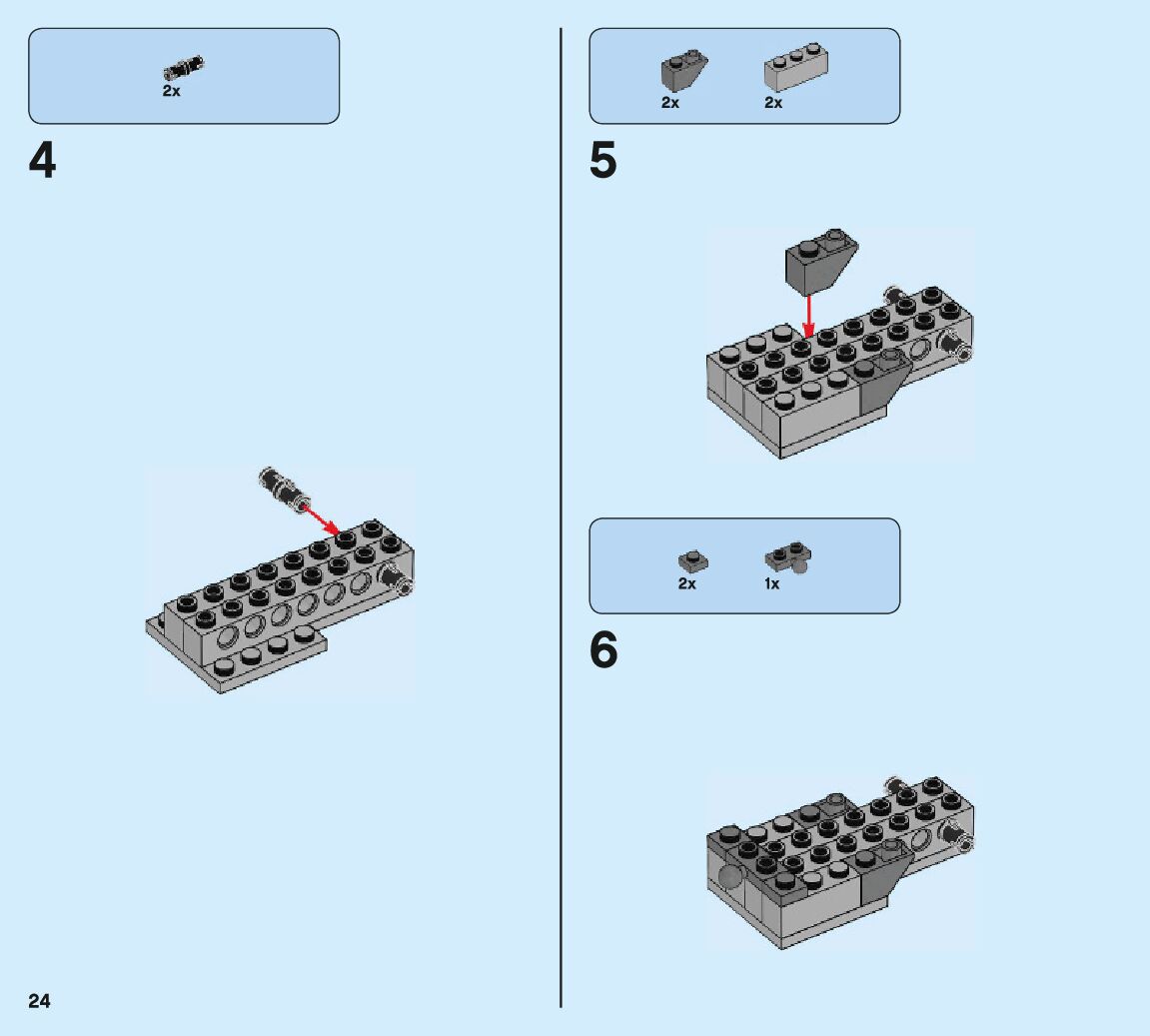 2x

4

2x 2x

5

2x 1x

6

24