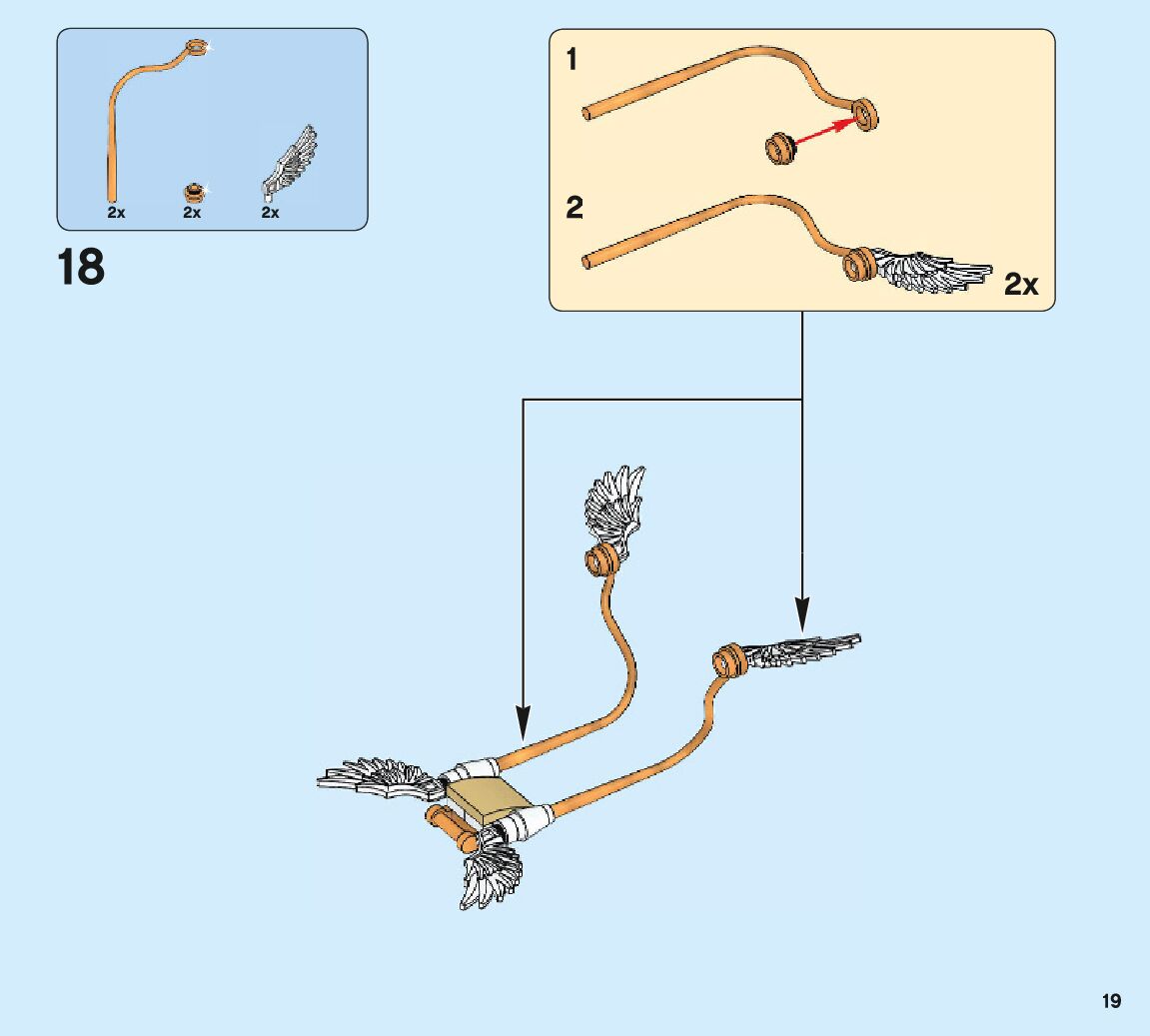 2x 2x 2x

18

1

2

2x

19