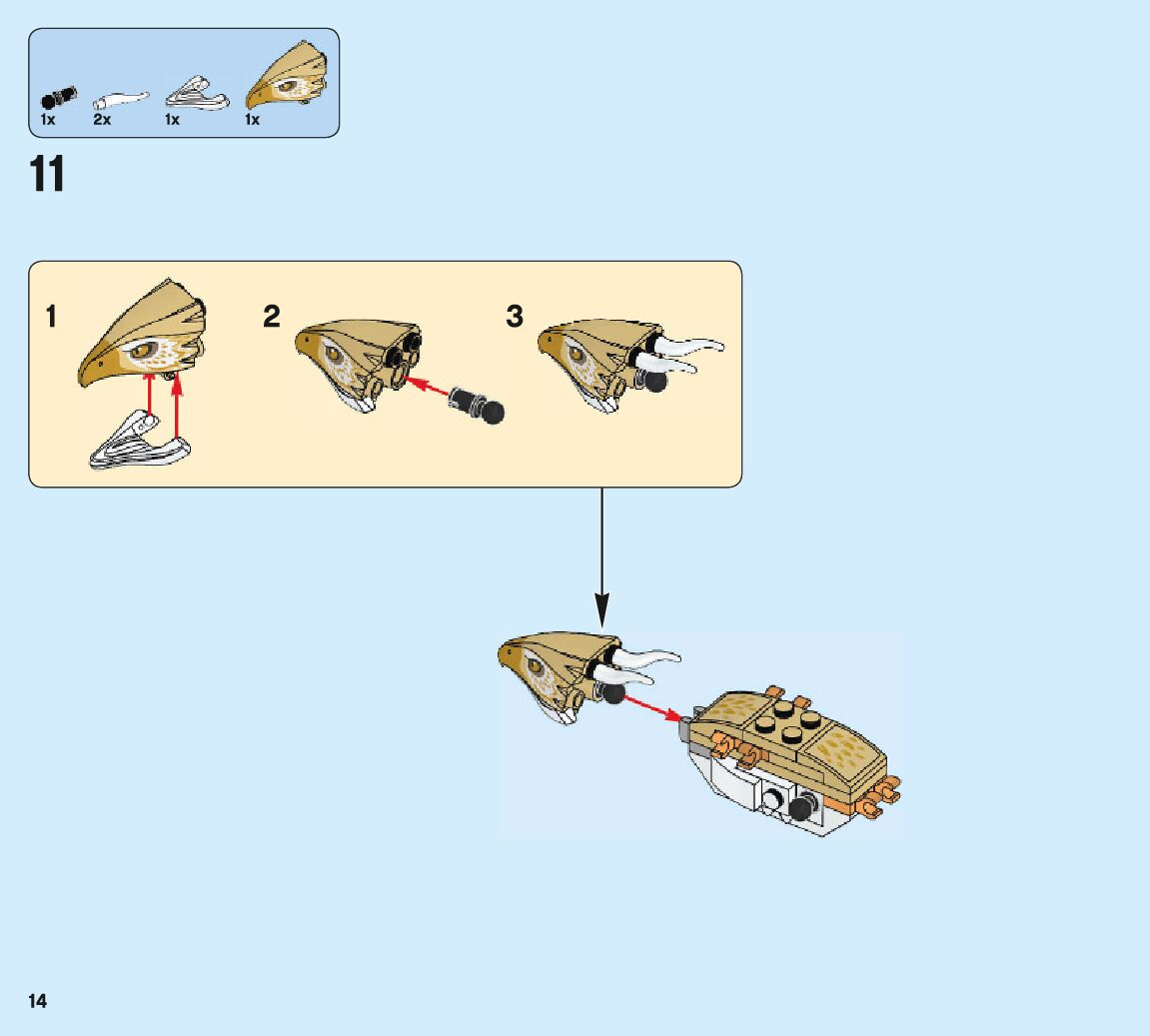 1x 2x 1x 1x

11

1

2

3

14