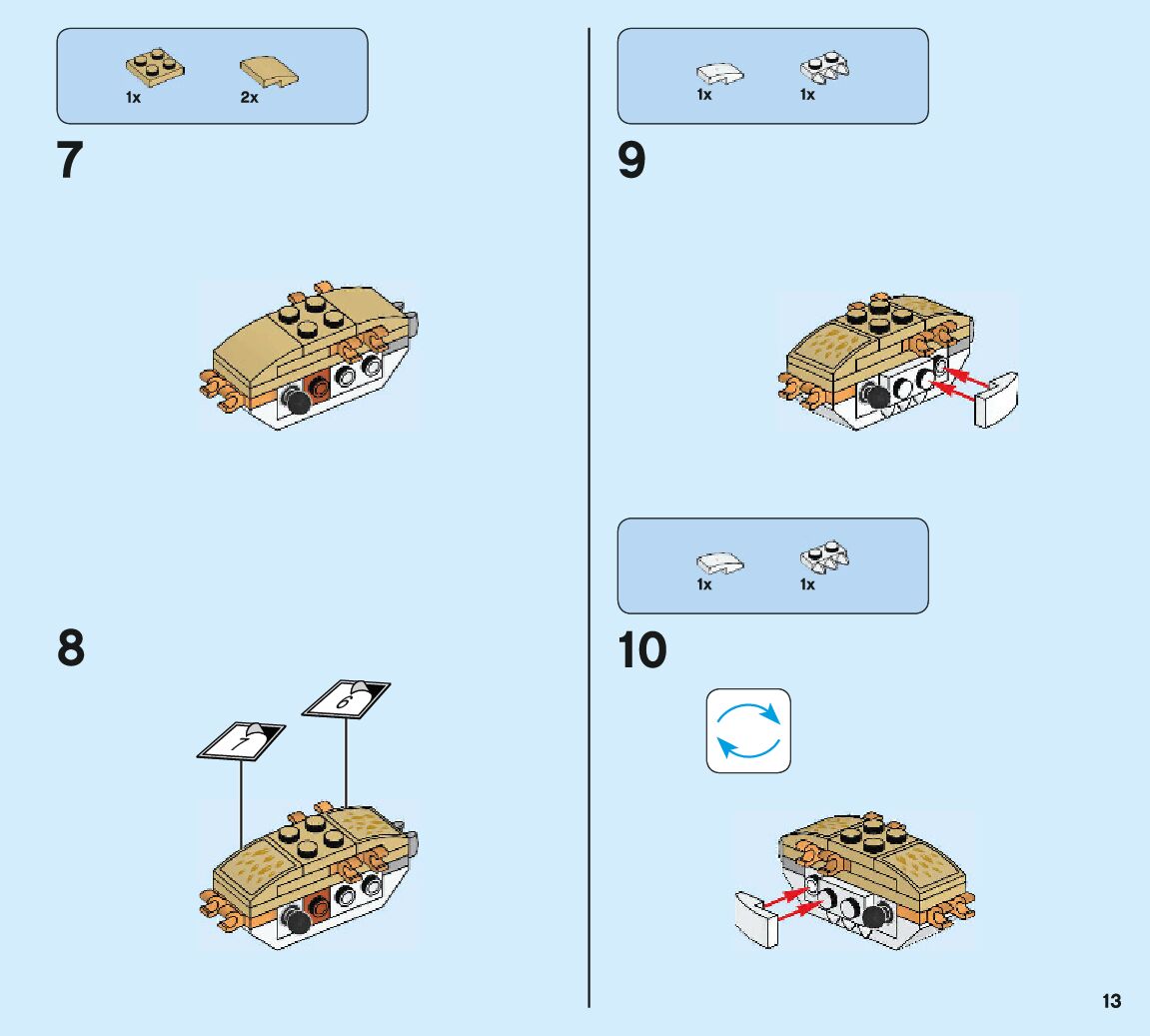 1x 2x

7

8

7

6

1x 1x

9

1x 1x

10

13