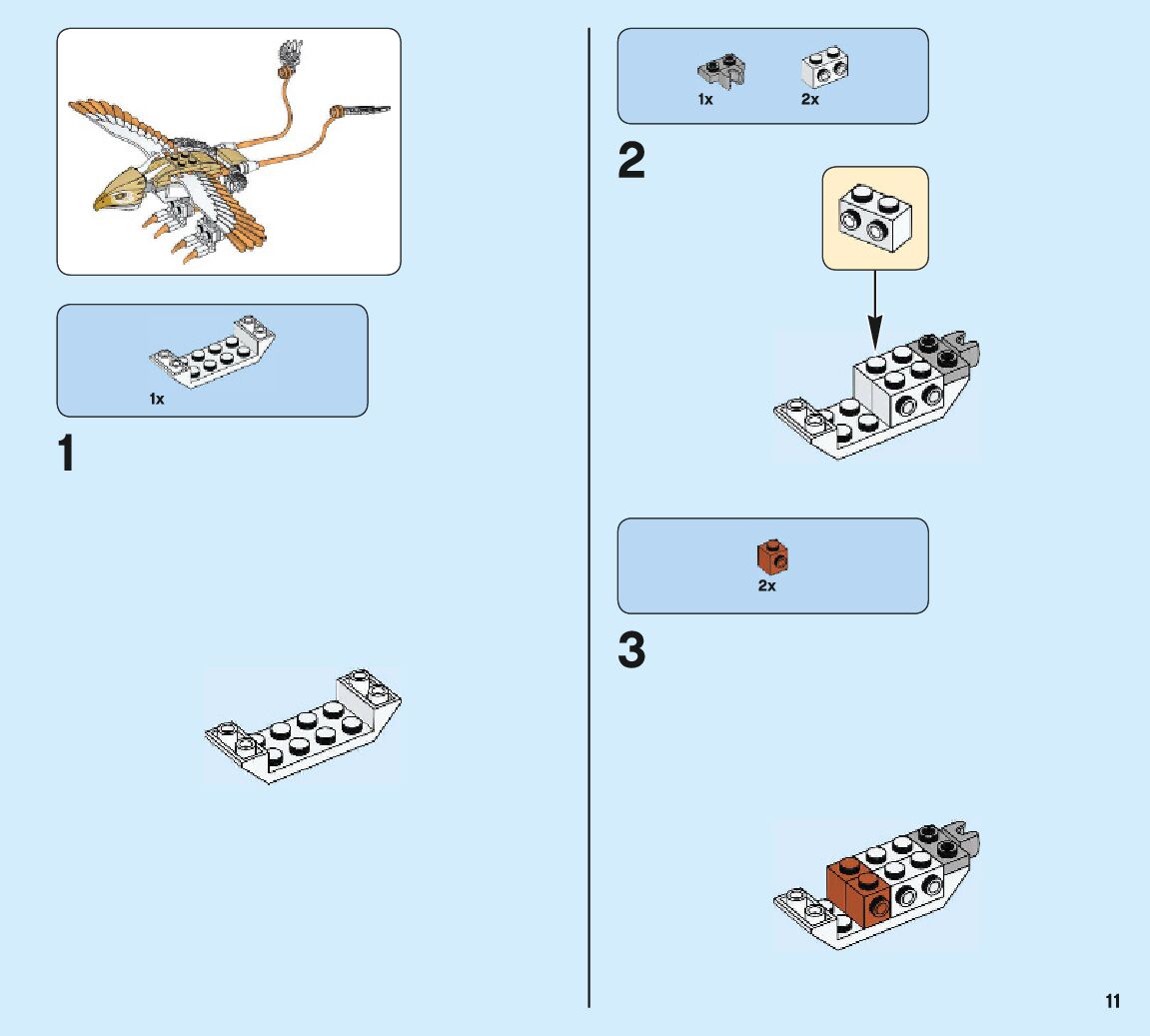 1x

1

1x 2x

2

2x

3

11