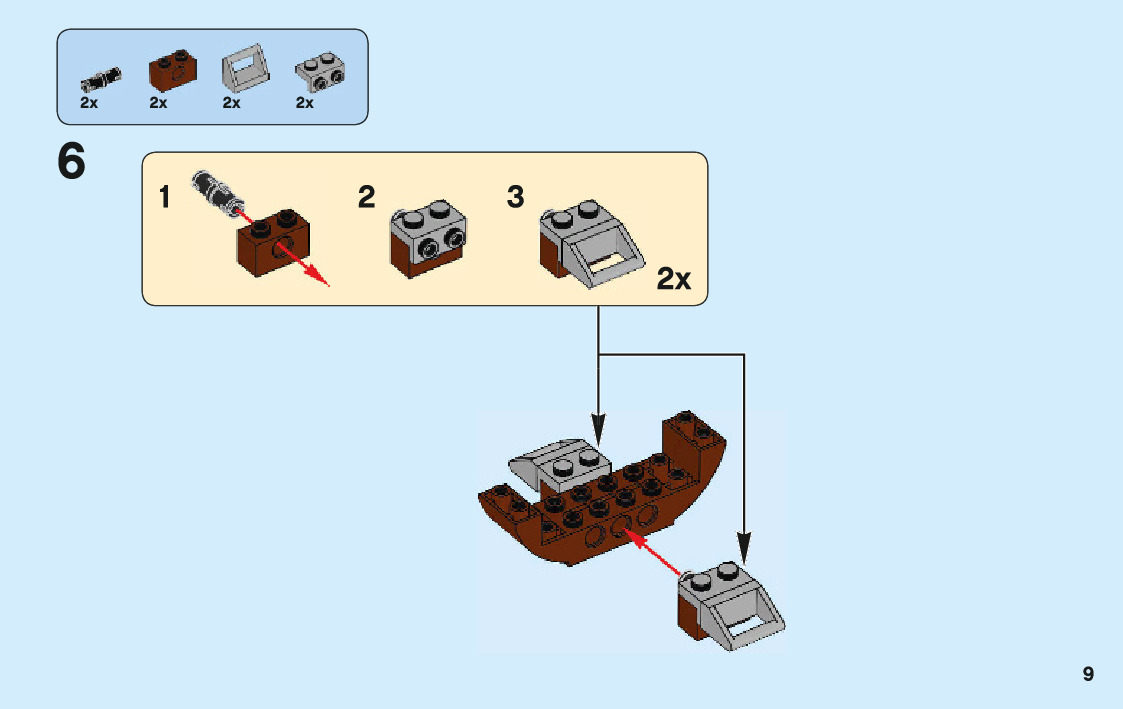 2x 2x 2x 2x

6

1 2 3

2x

9