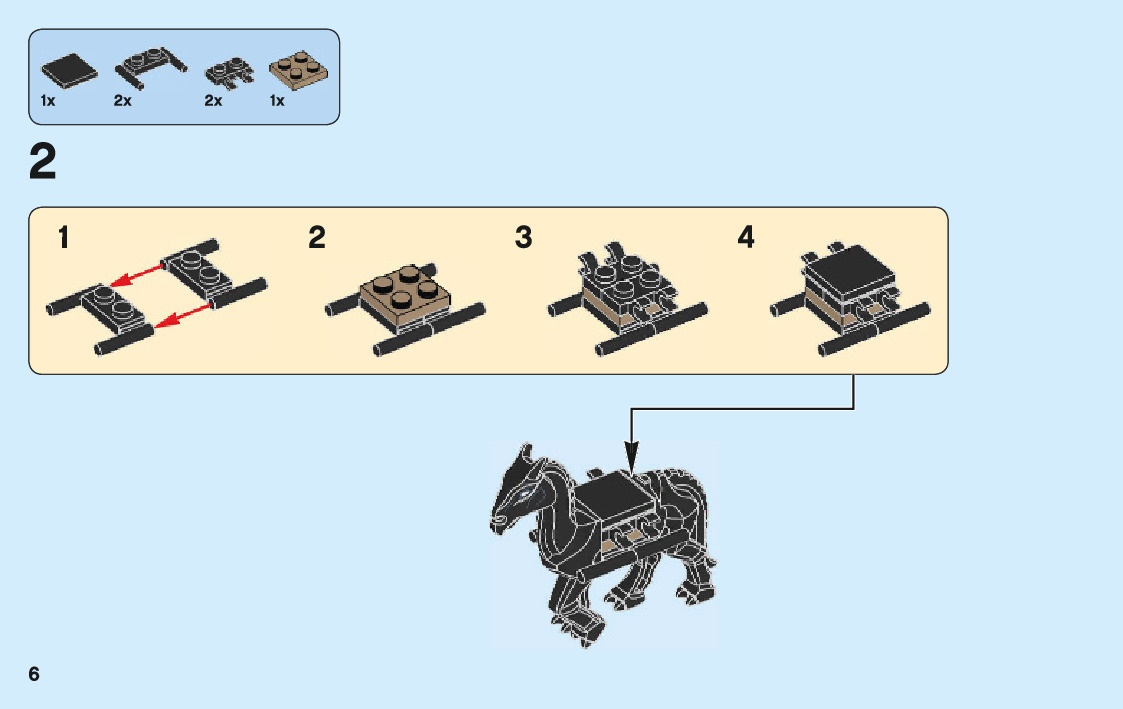 1x 2x 2x 1x

2

1

2

3

4

6