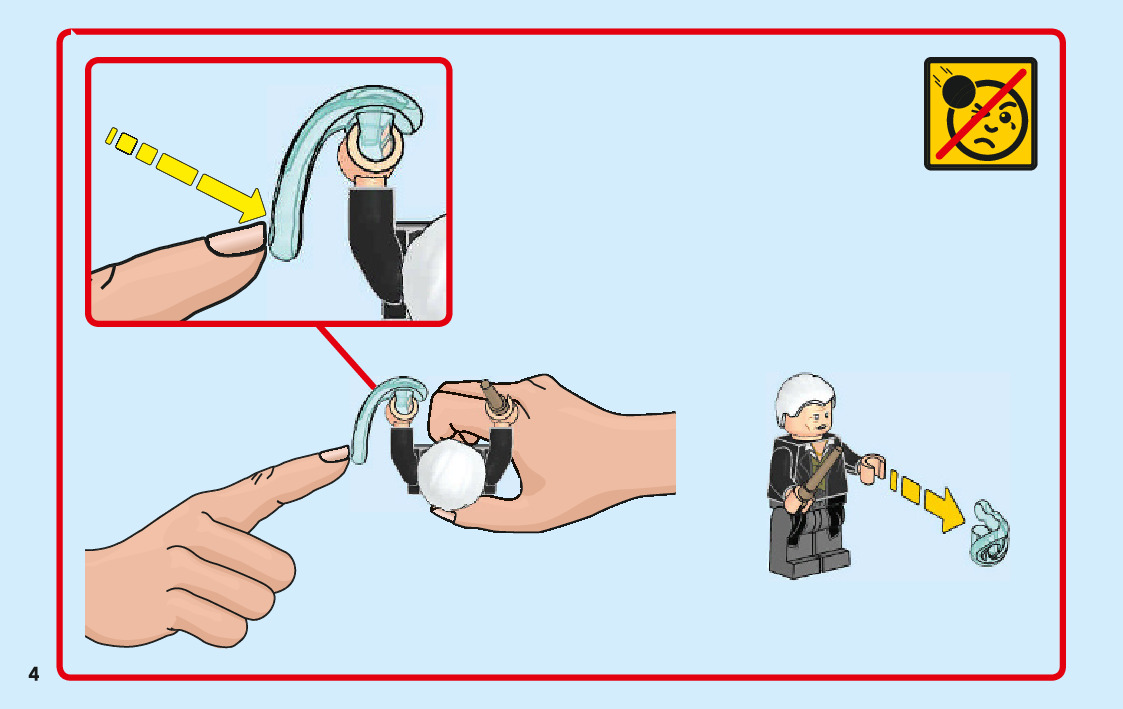 4