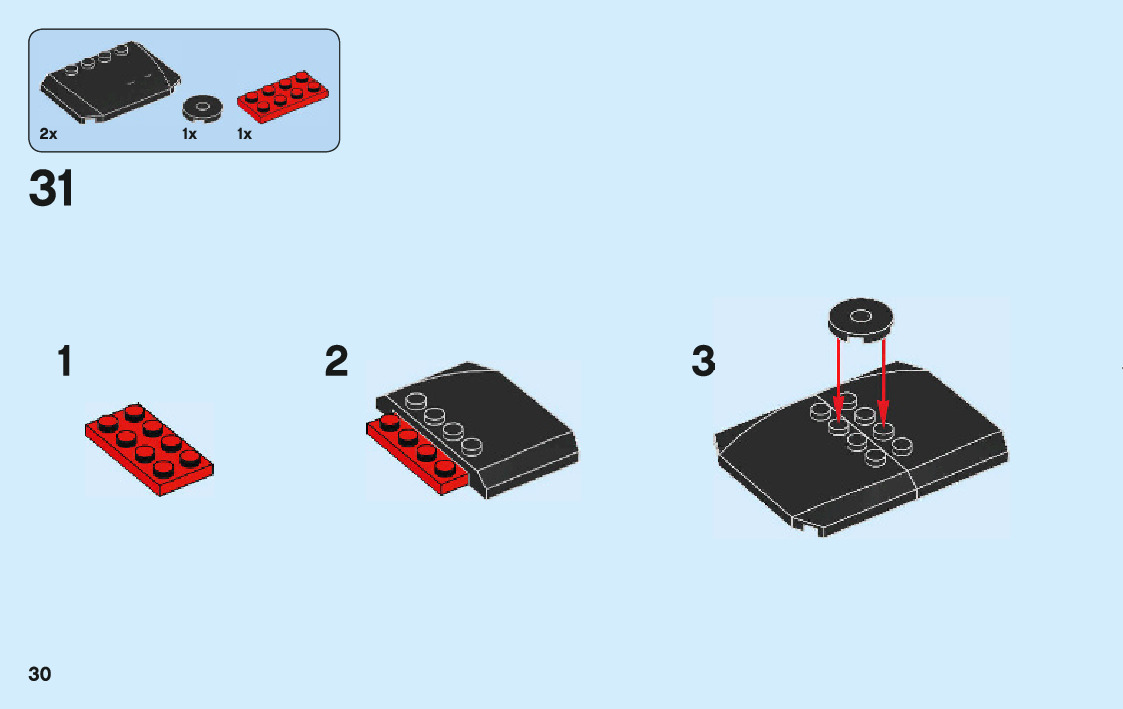 2x 1x 1x

31

1

2

3

30