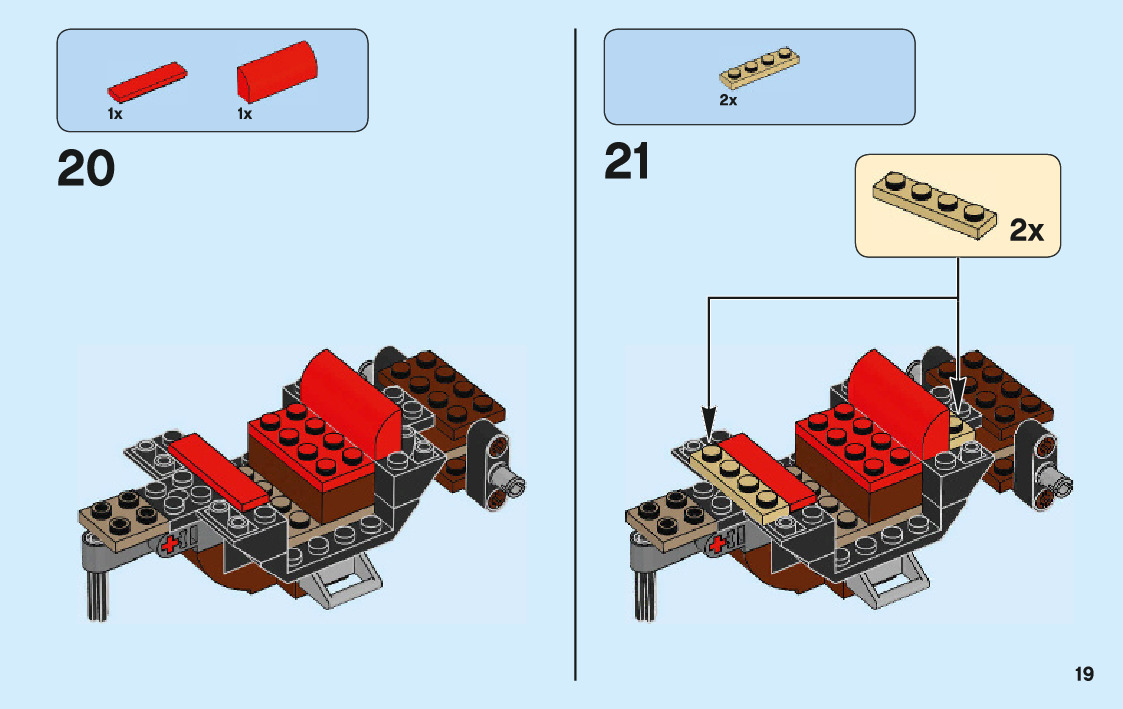 1x 1x

20

2x

21

2x

19