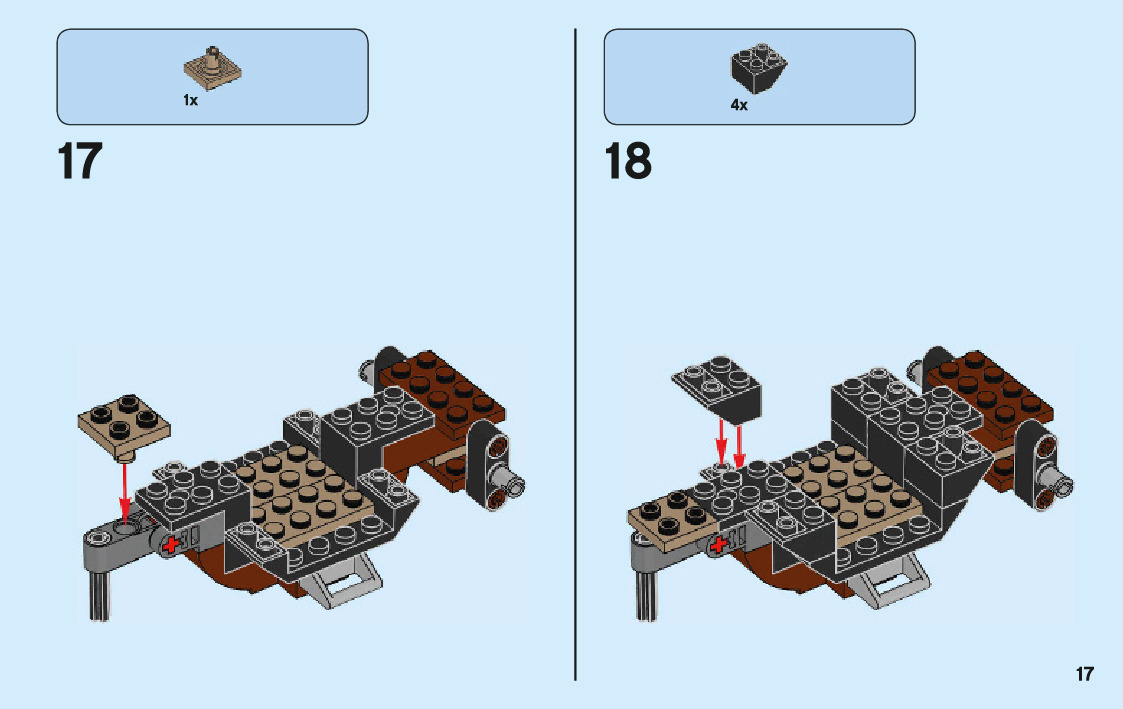 1x

17

4x

18

17