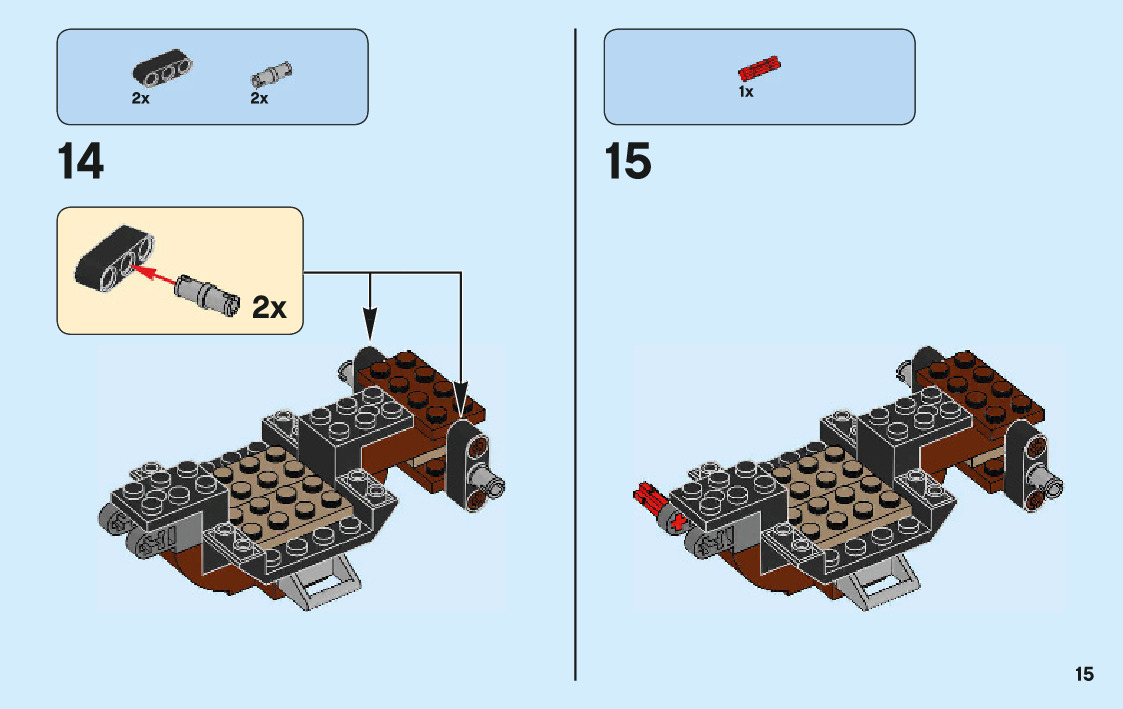 2x 2x

14

2x

1x

15

15