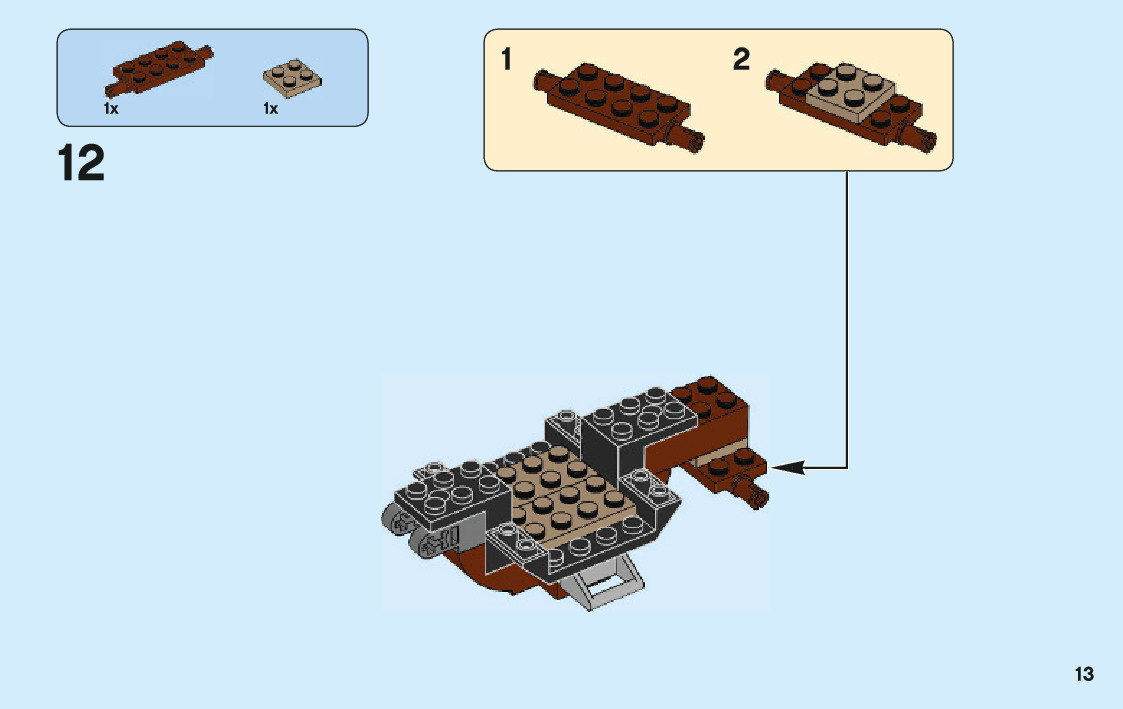 1x 1x

12

1 2

13