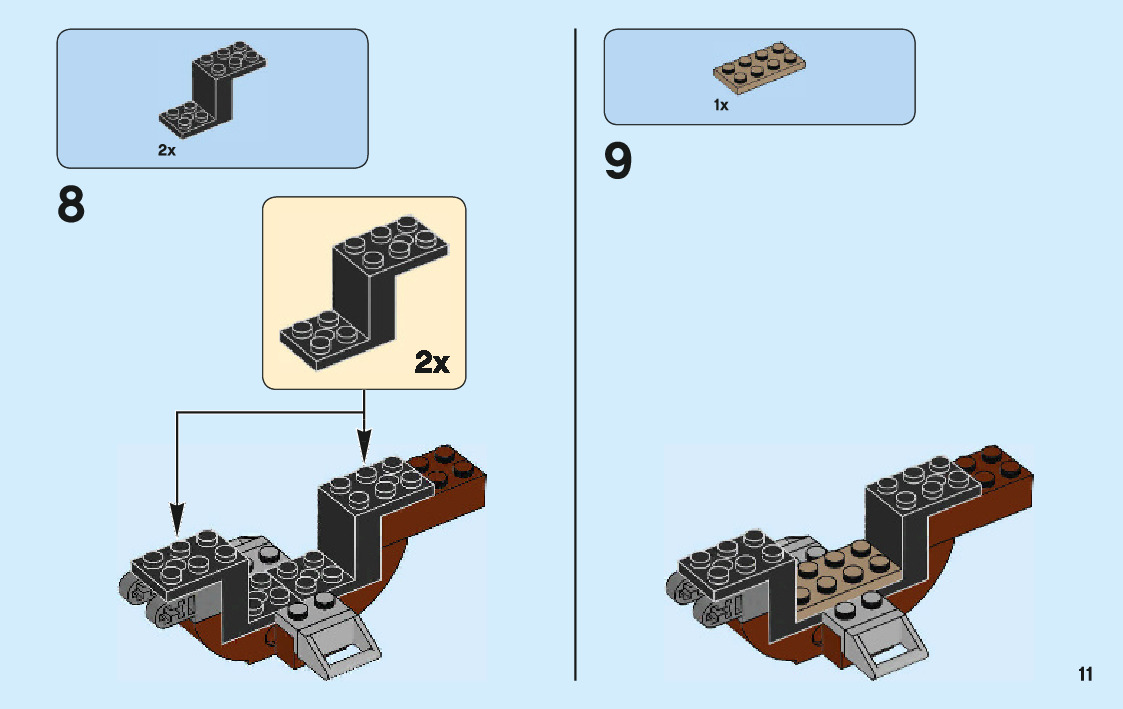 2x

8

2x

1x

9

11