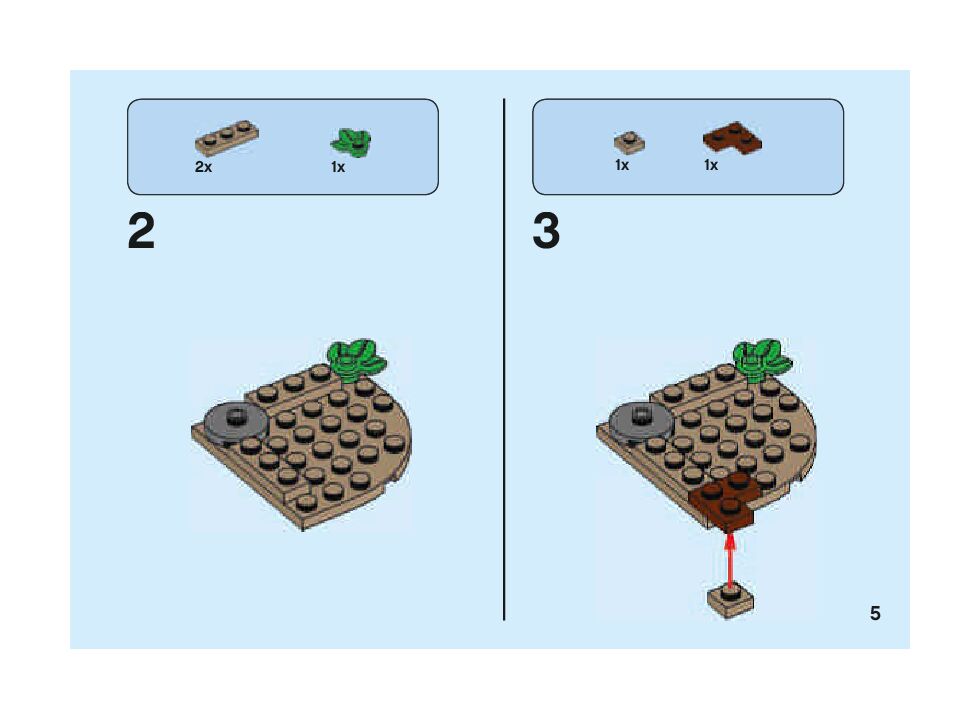 2x 1x

2

1x 1x

3

5