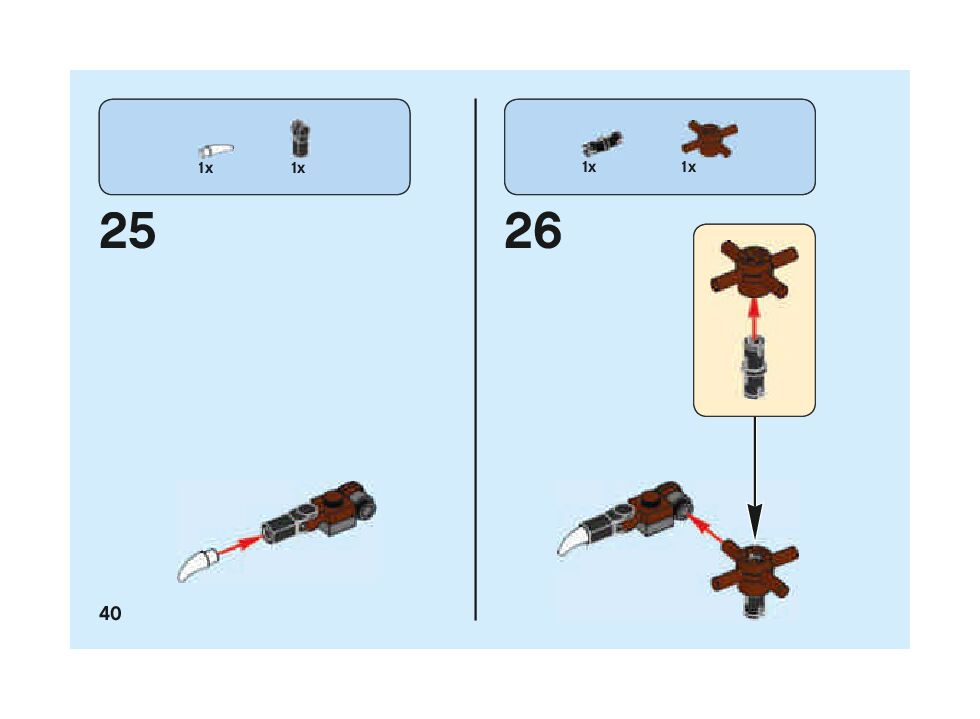 1x 1x

25

40

1x 1x

26