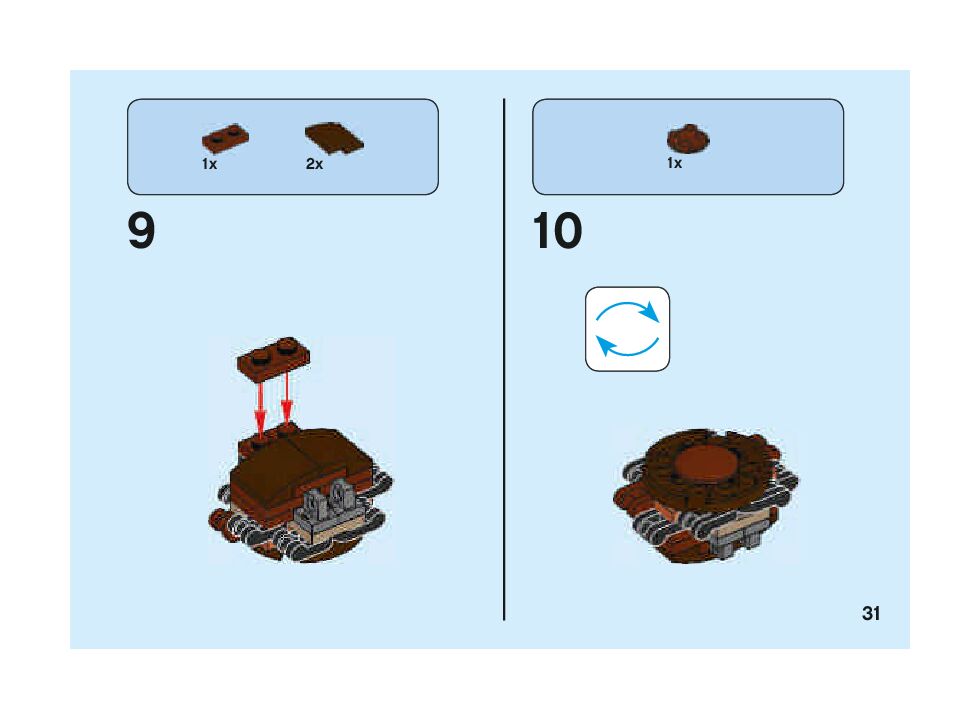 1x 2x

9

1x

10

31