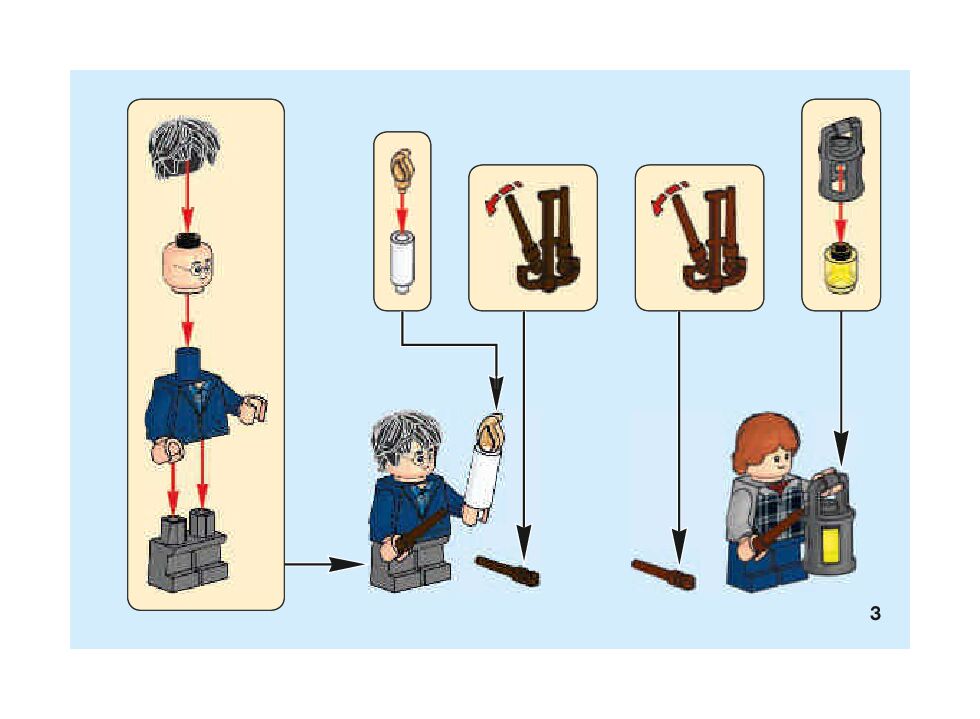 3