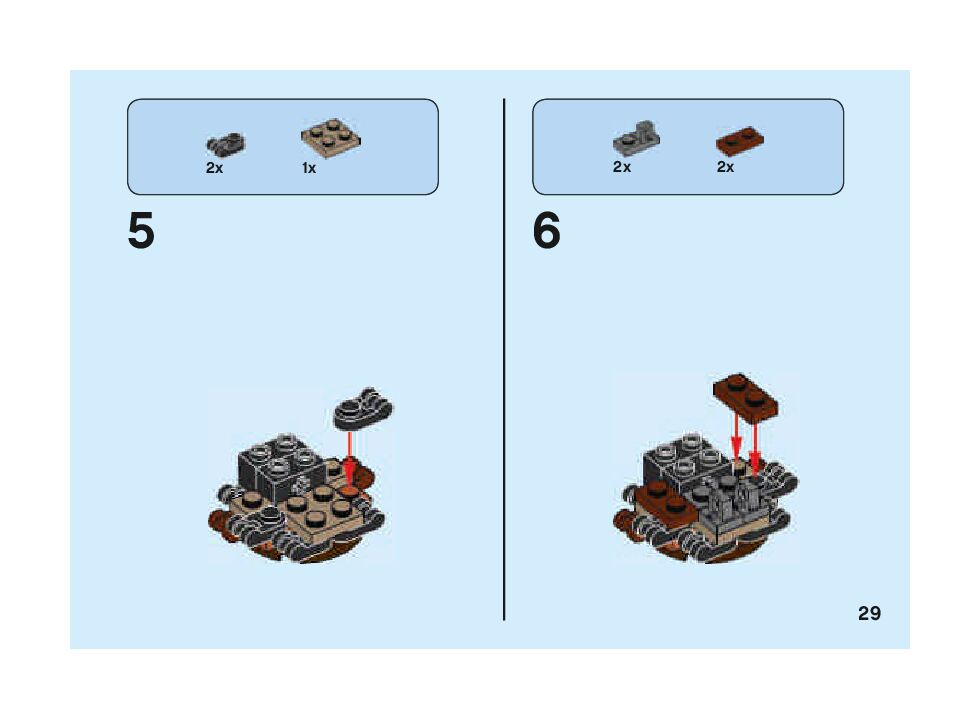 2x 1x

5

2x 2x

6

29