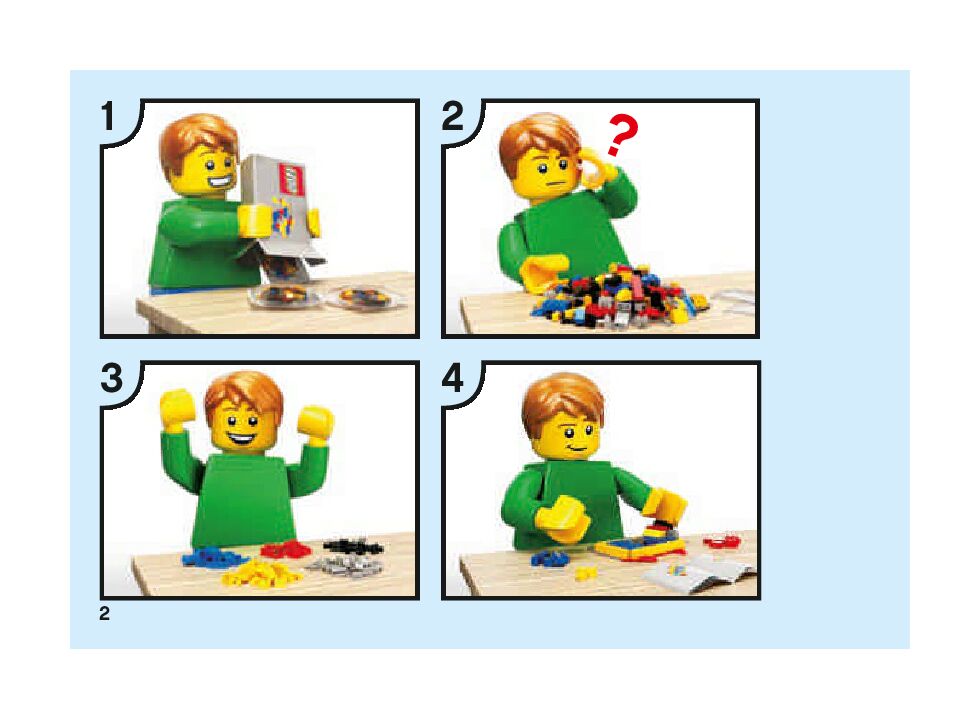 1

2

?

3

4

2