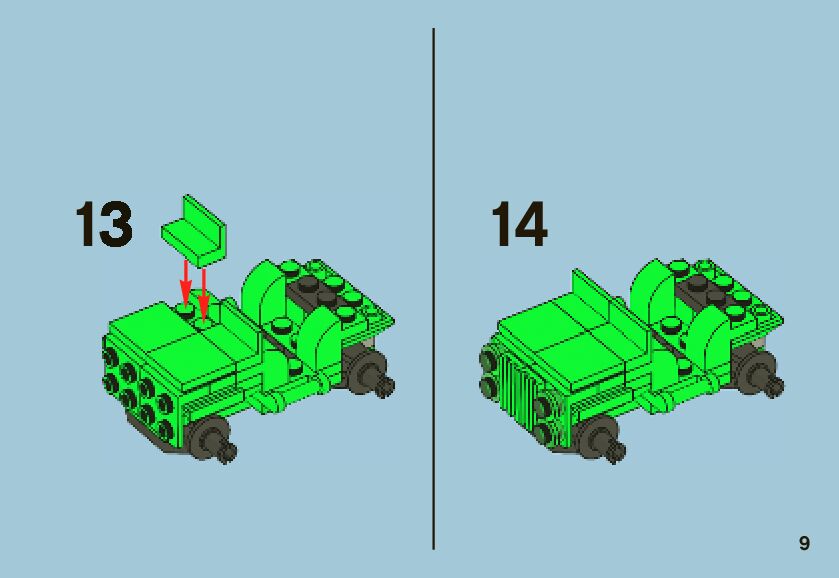 13

14

9