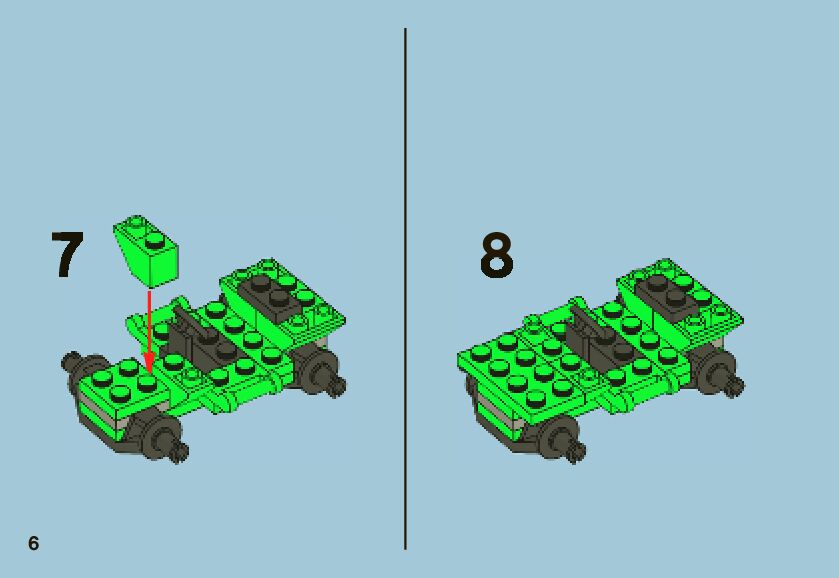 7

8

6