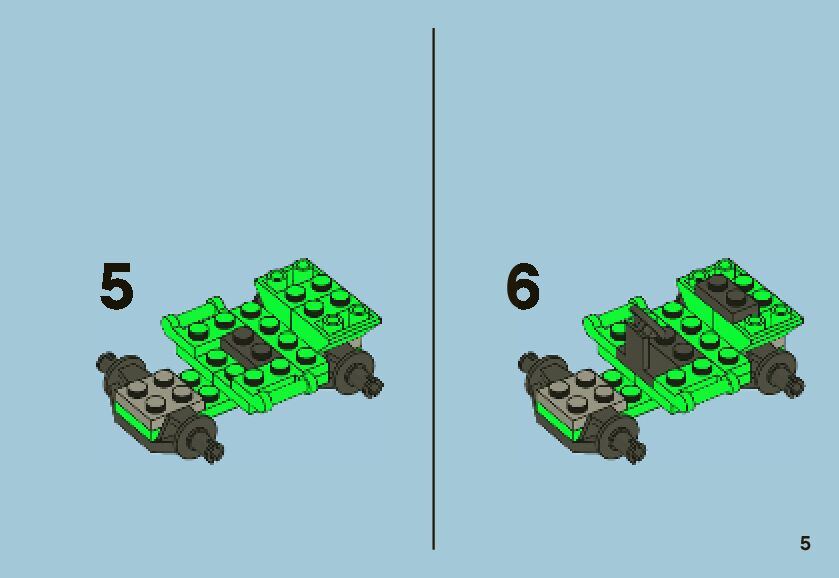 5

6

5