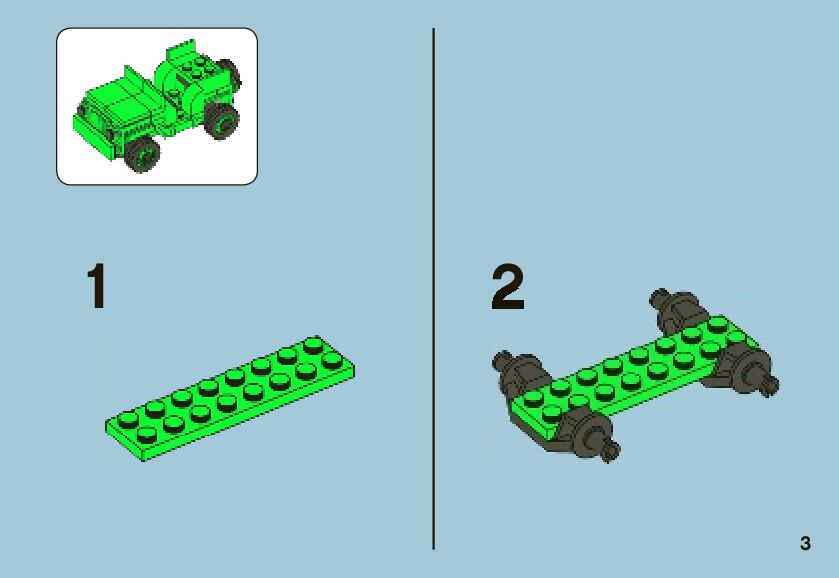 1

2

3