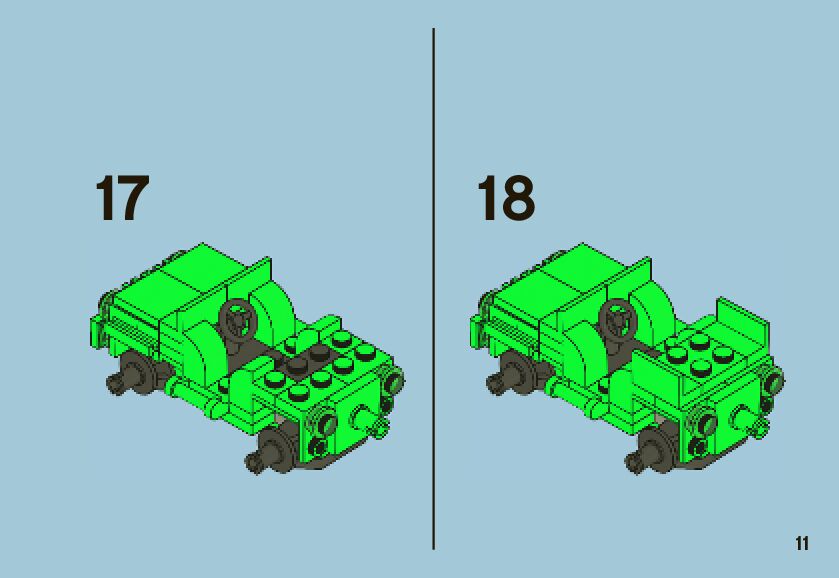 17

18

11