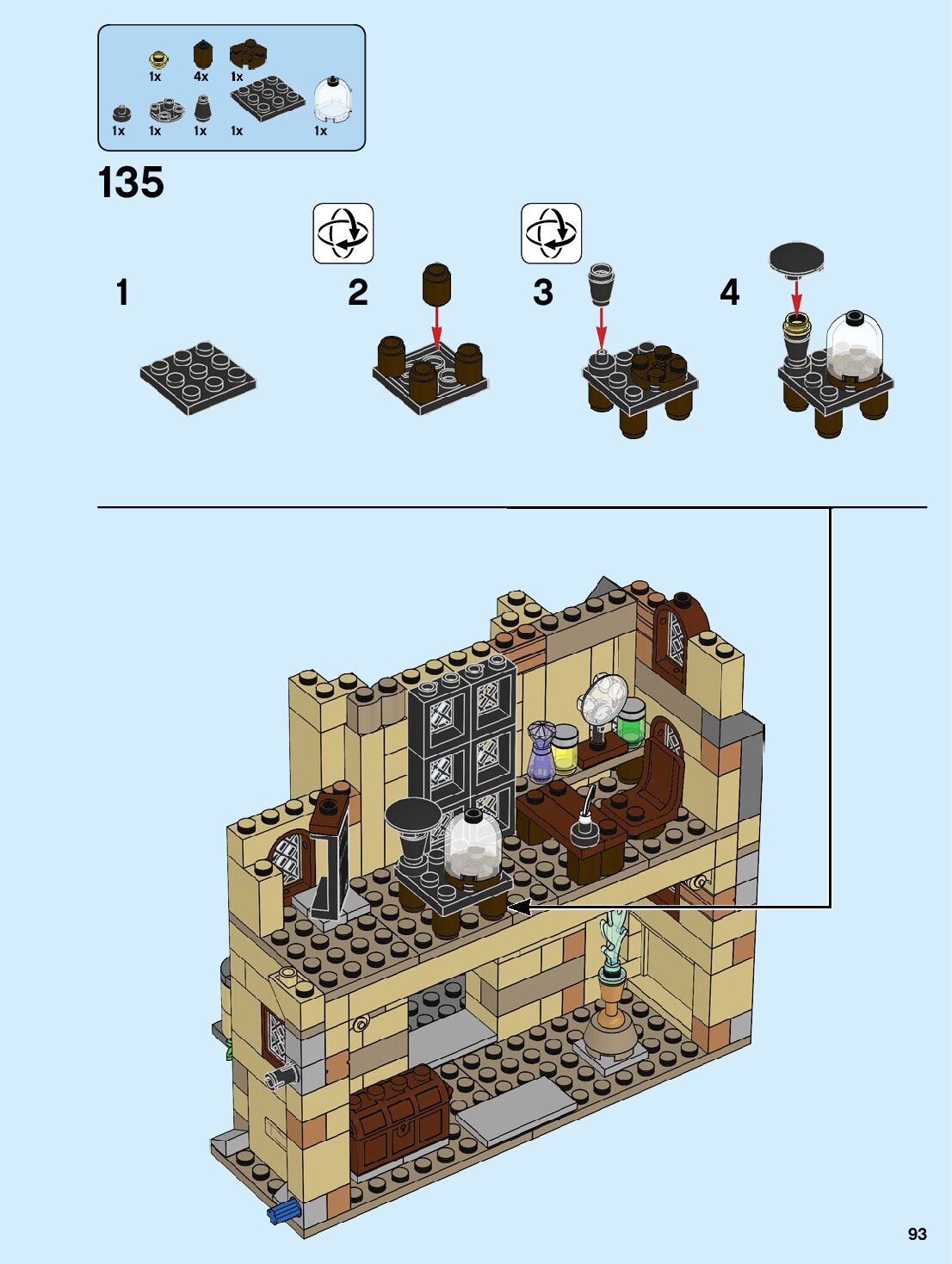 1x 4x 1x
1x 1x 1x 1x 1x

135

1

2

3

4

93