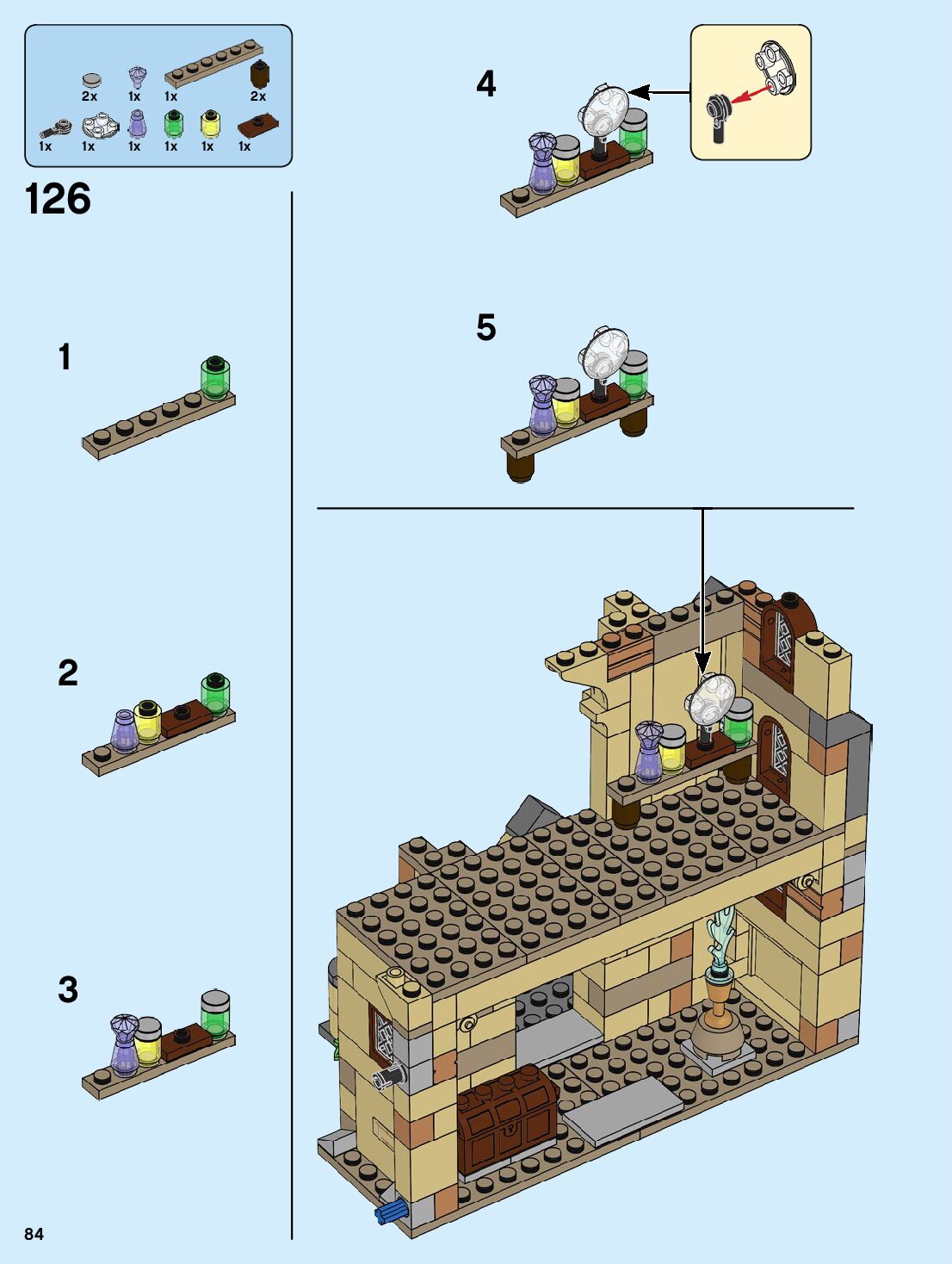 2x 1x 1x 2x
1x 1x 1x 1x 1x 1x

126

1

2

3

4

5

84