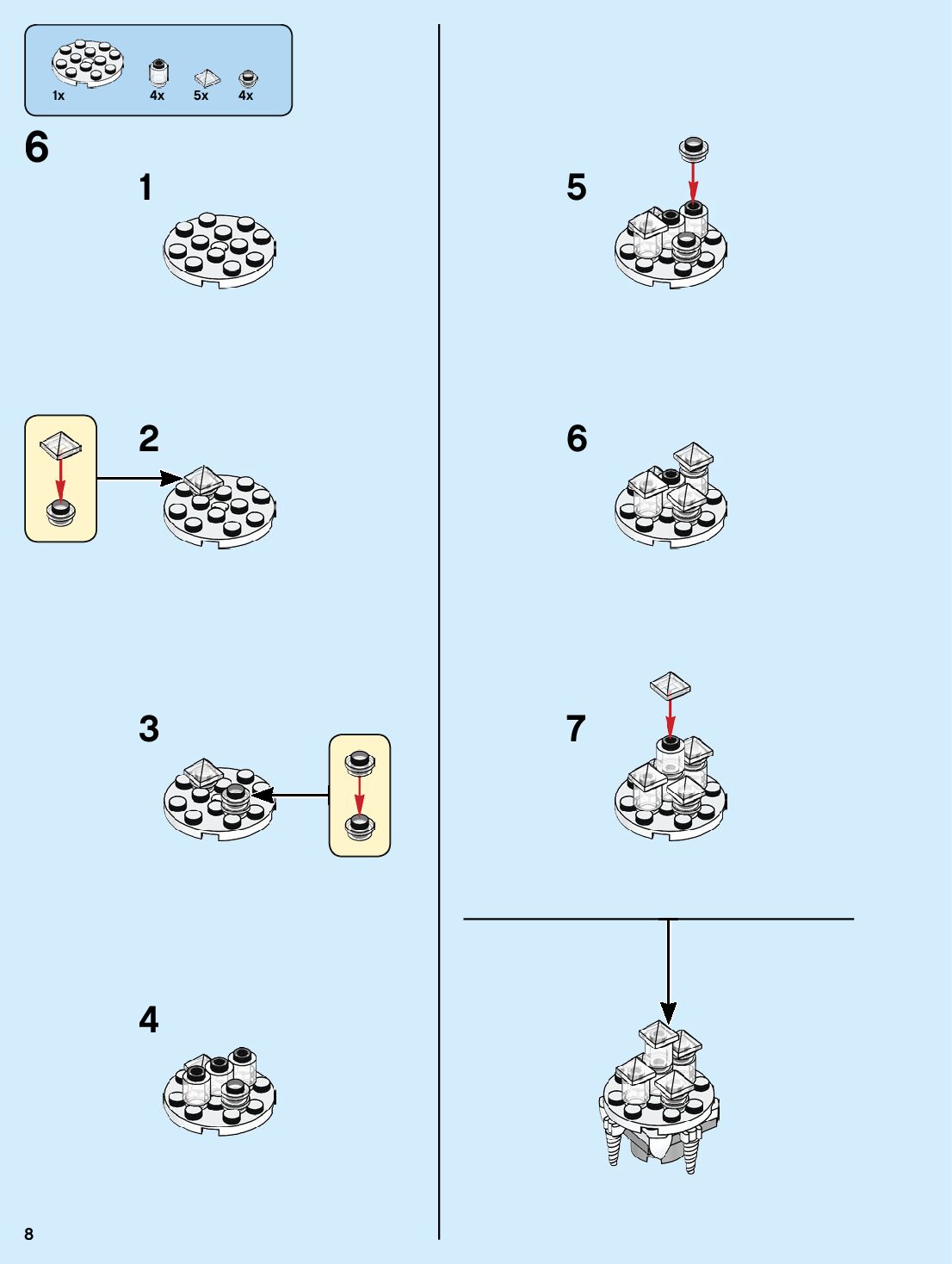 1x 4x 5x 4x

6

1

2

3

4

5

6

7

8