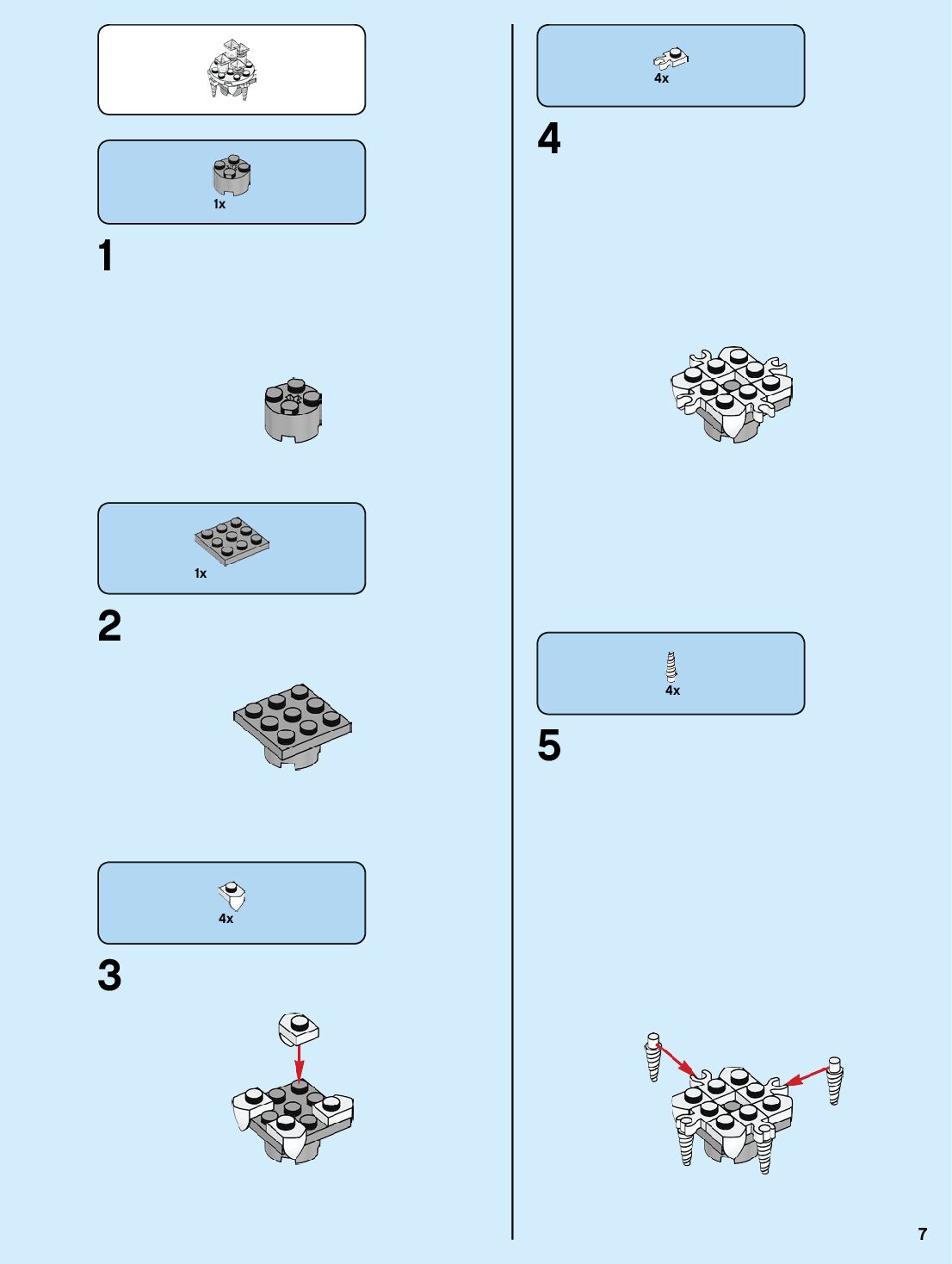 1x

1

1x

2

4x

3

4x

4

4x

5

7