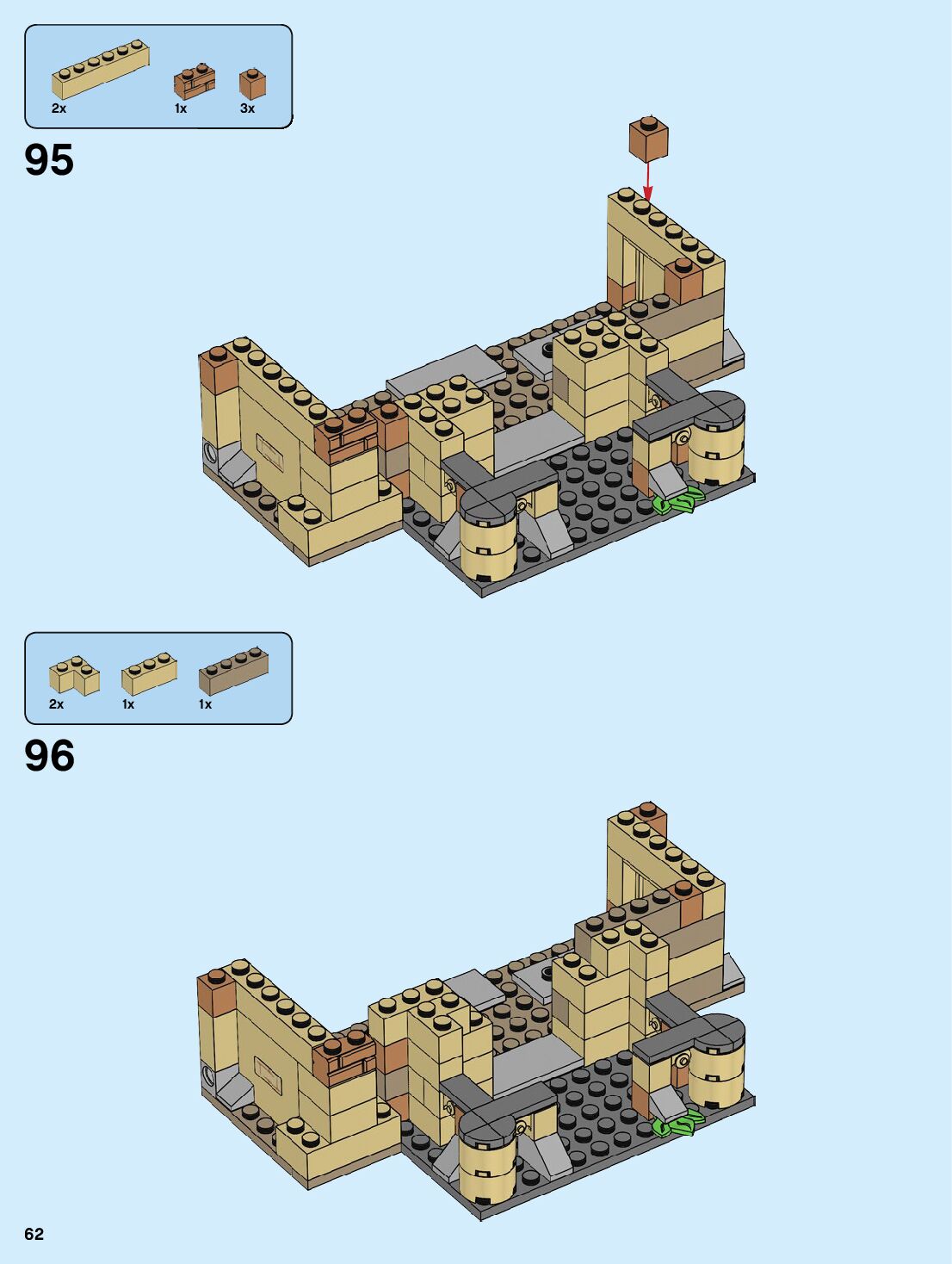 2x 1x 3x

95

2x 1x 1x

96

62