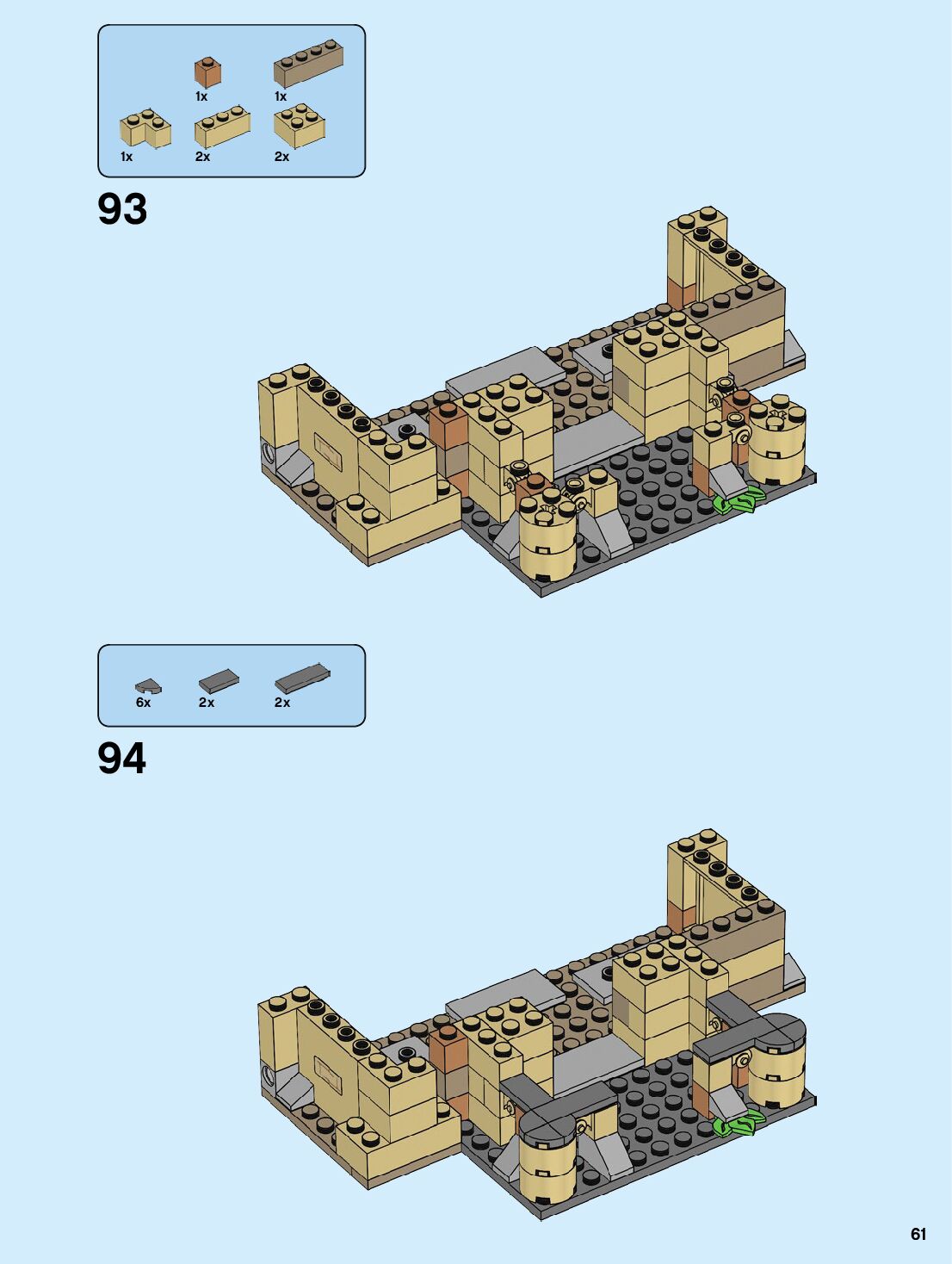 1x 1x
1x 2x 2x

93

6x 2x 2x

94

61