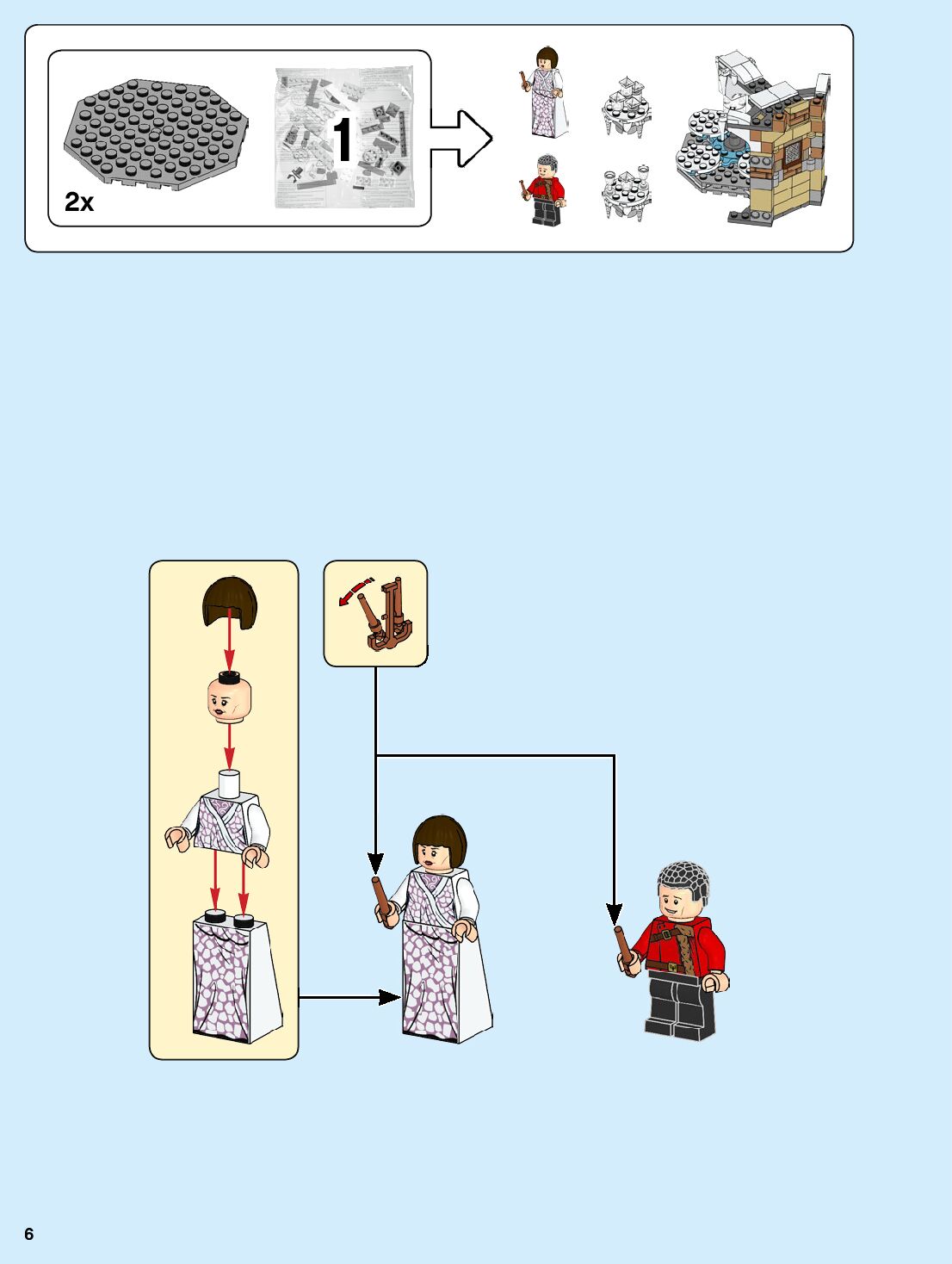 2x

1

6