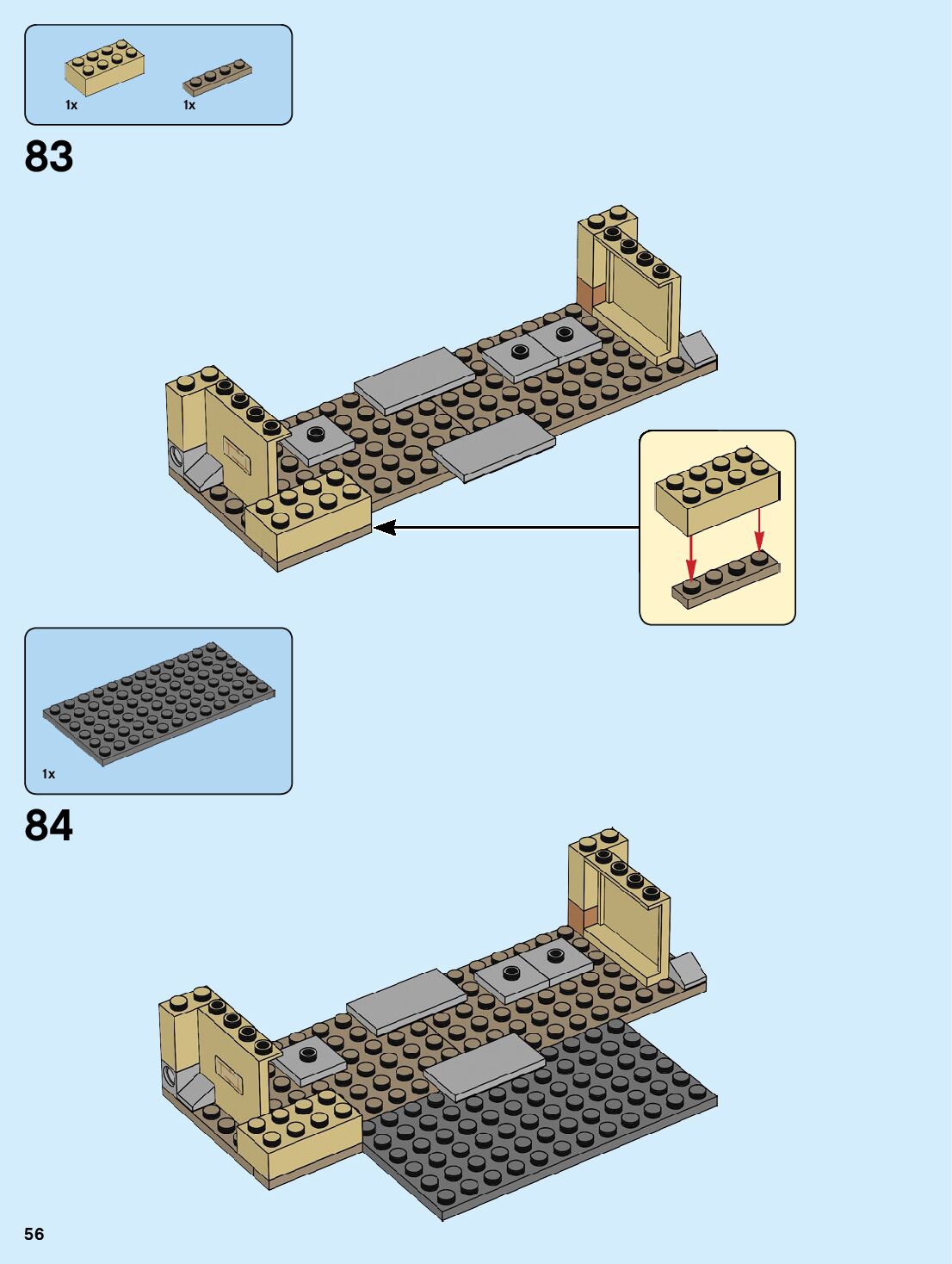 1x
1x

83

1x

84

56