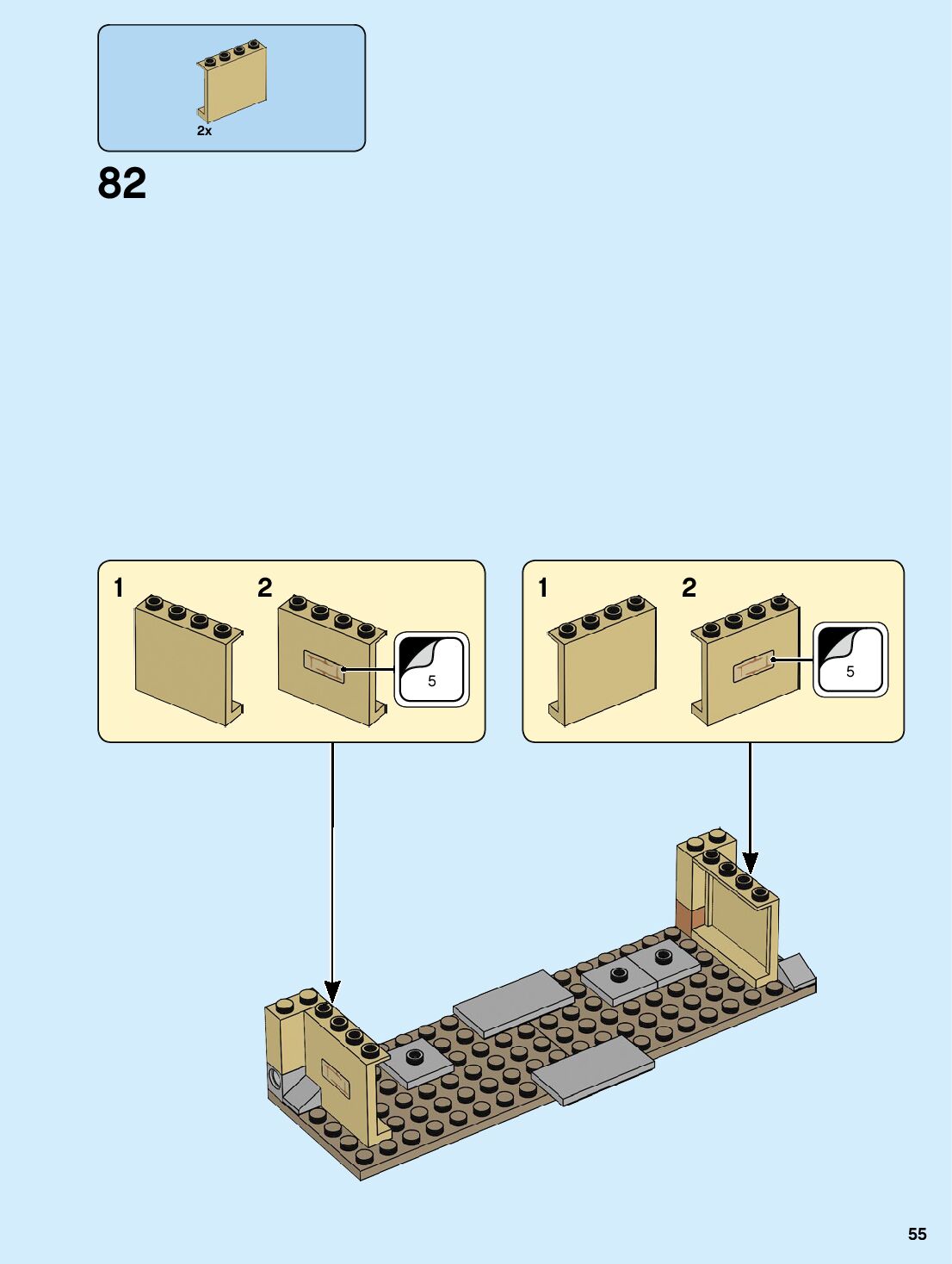 2x

82

1

2

5

1

2

5

55