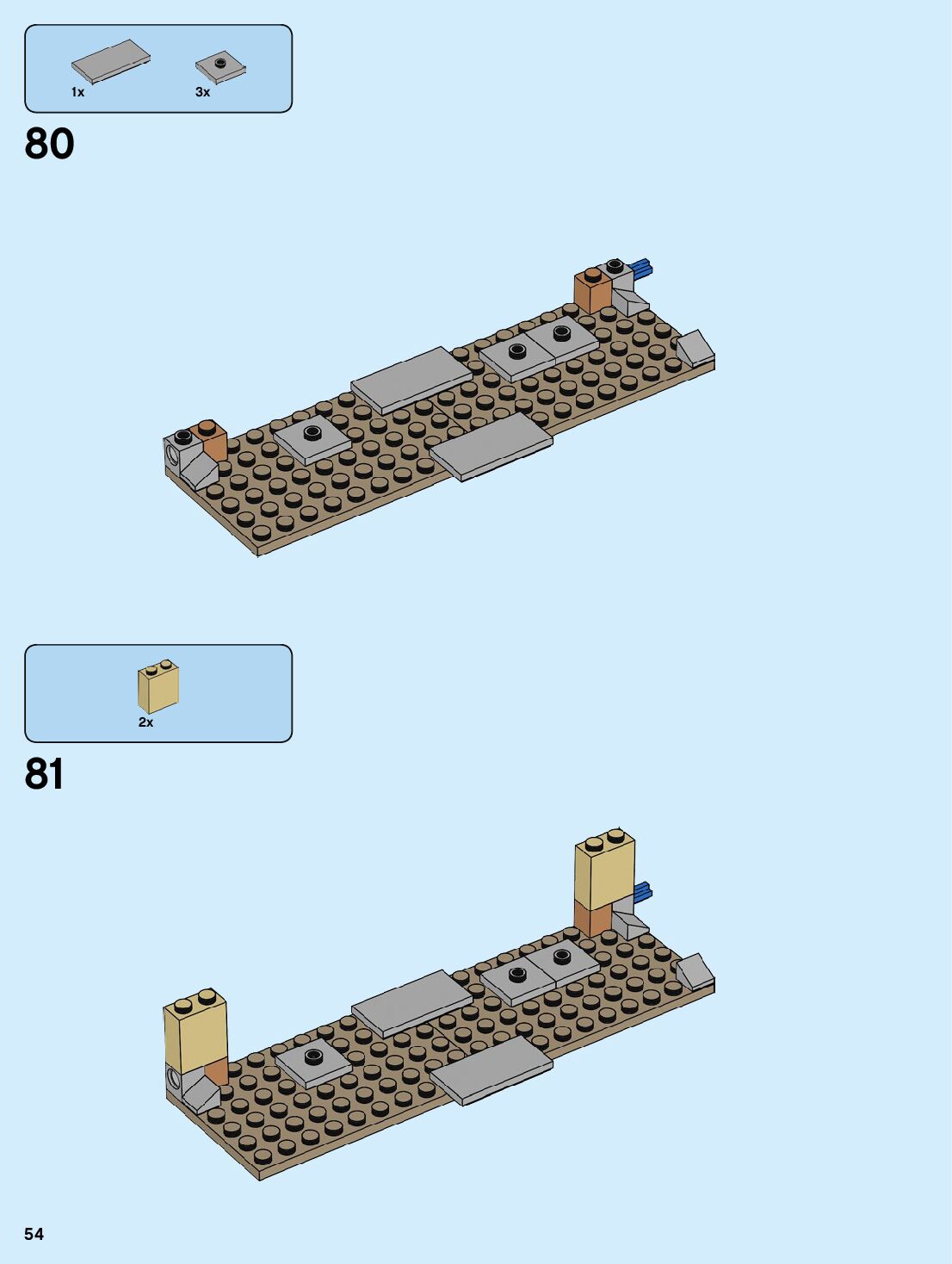 1x
3x

80

2x

81

54