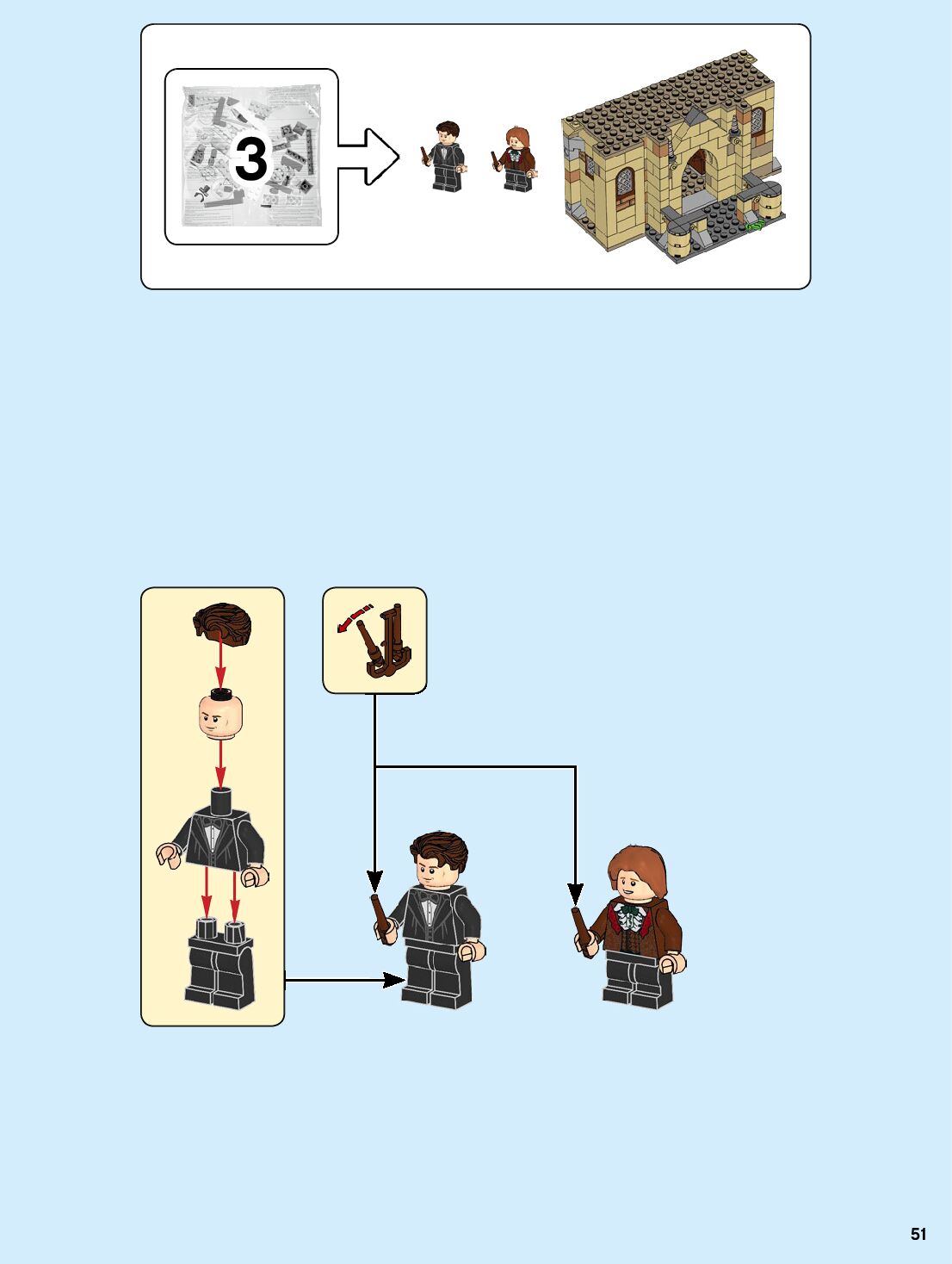 3

51