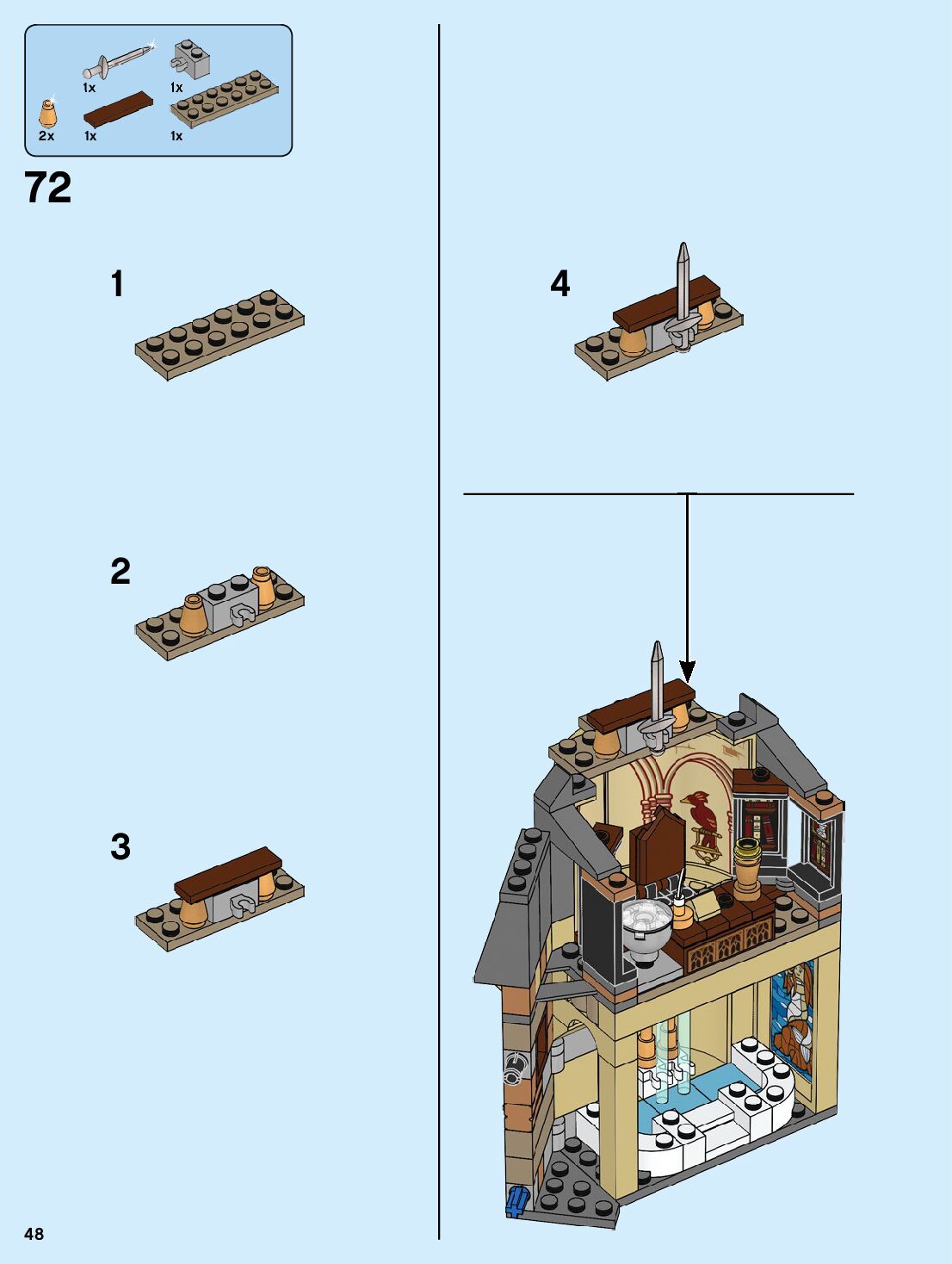 1x
1x
2x
1x
1x

72

1

2

3

4

48