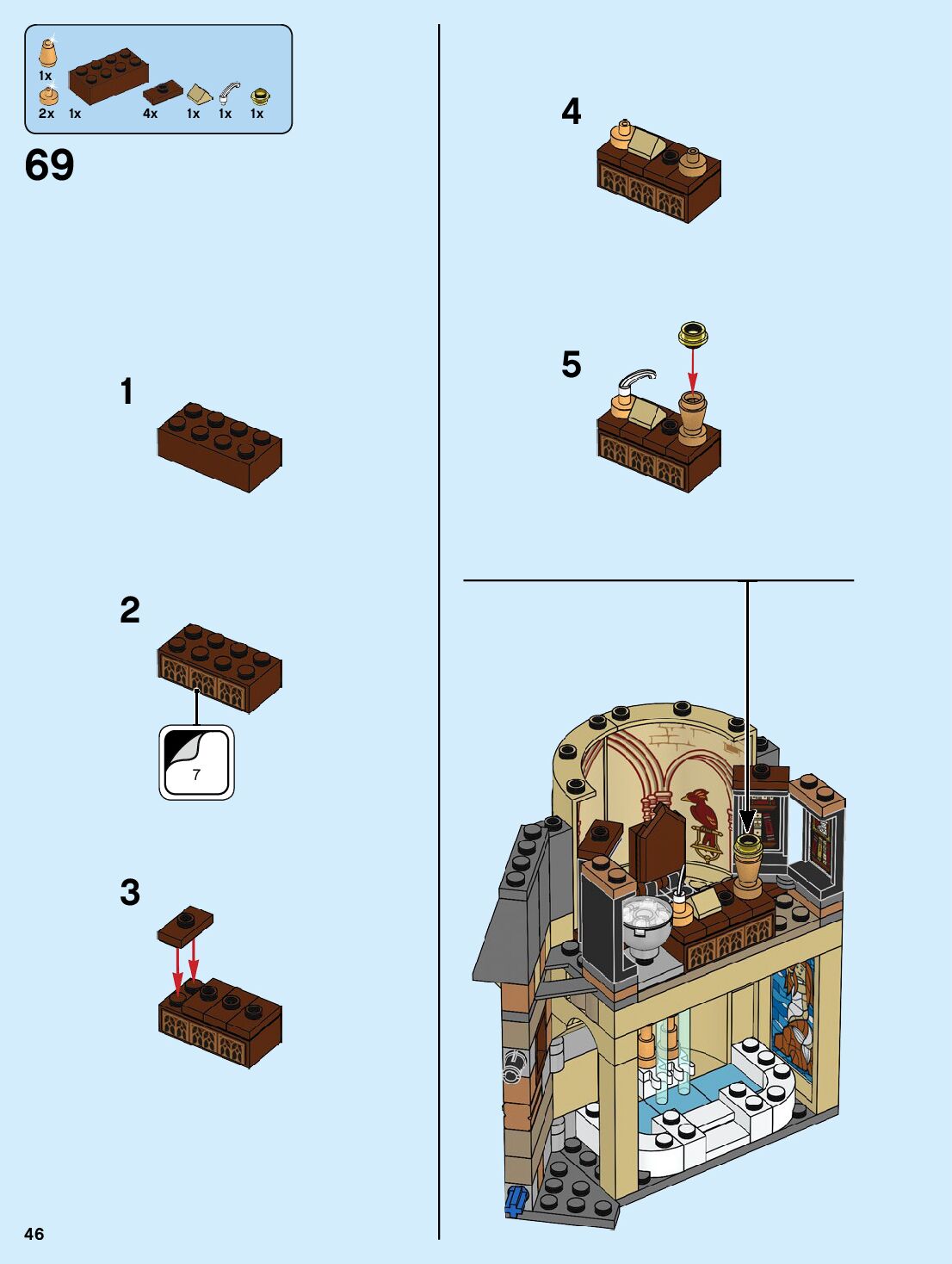 1x
2x 1x 4x 1x 1x 1x

69

1

2

7

3

4

5

46