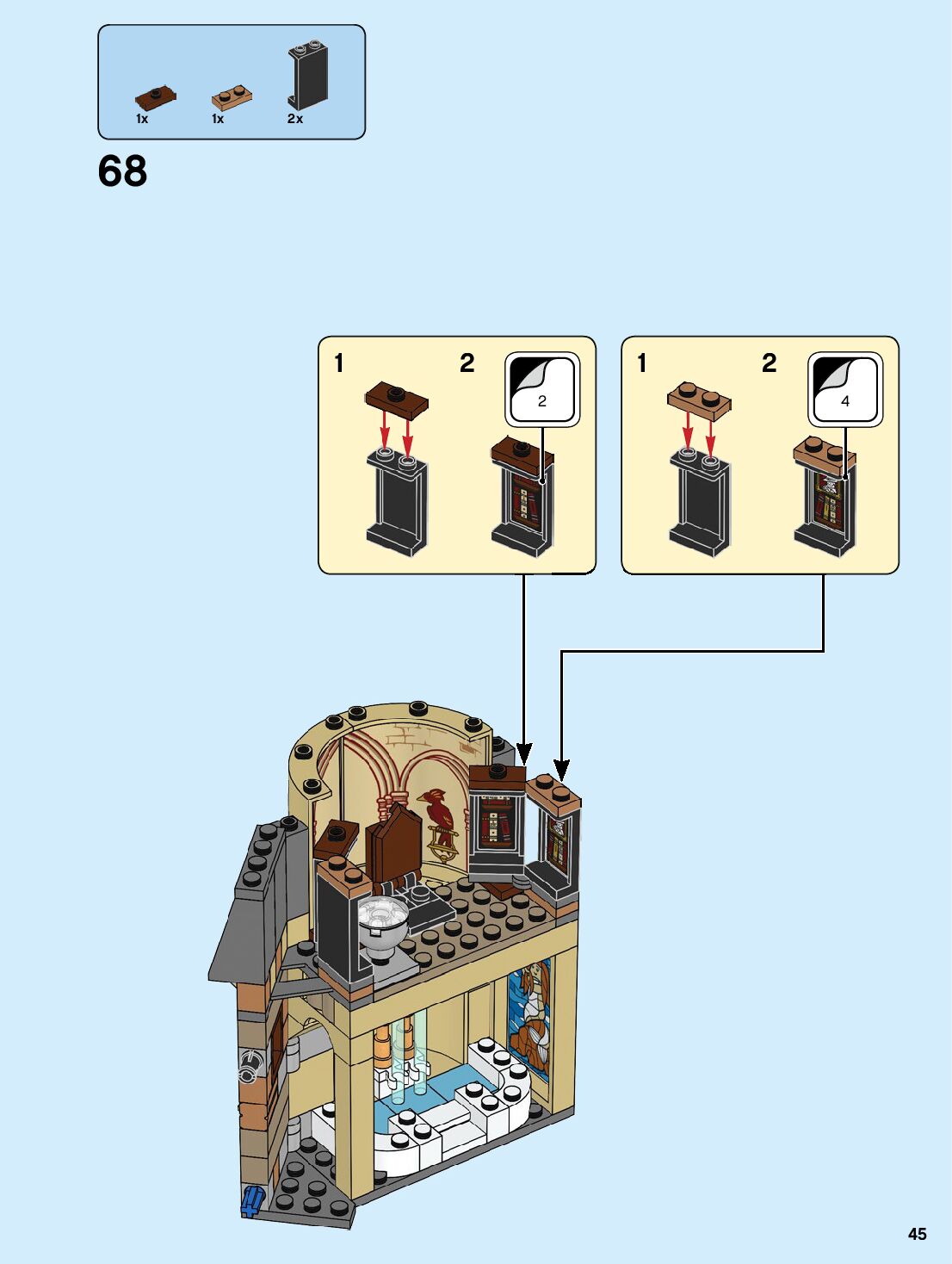 1x 1x 2x

68

1 2

2

1 2

4

45