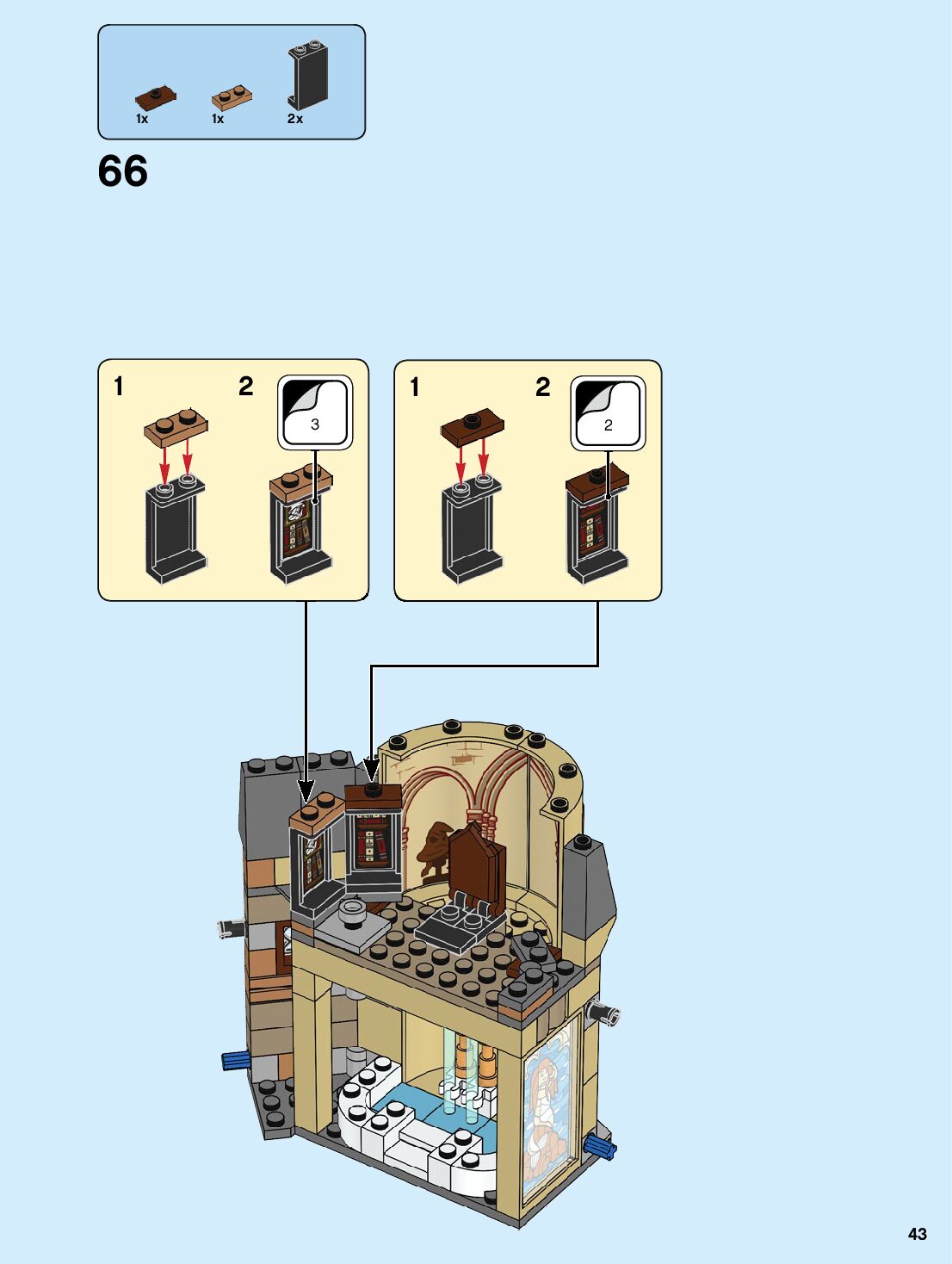 1x 1x 2x

66

1 2 3

1 2 2

43