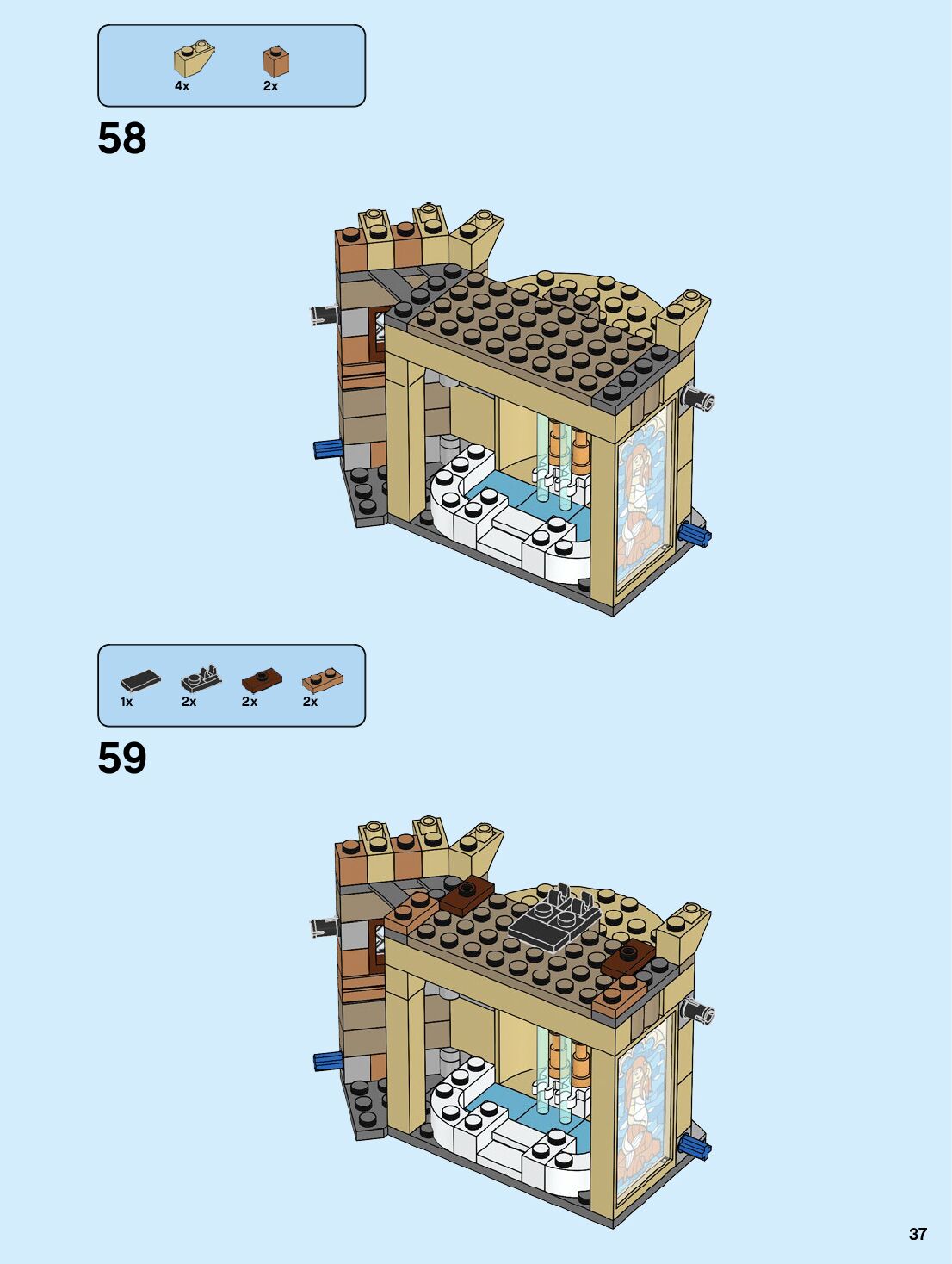 4x 2x

58

1x 2x 2x 2x

59

37