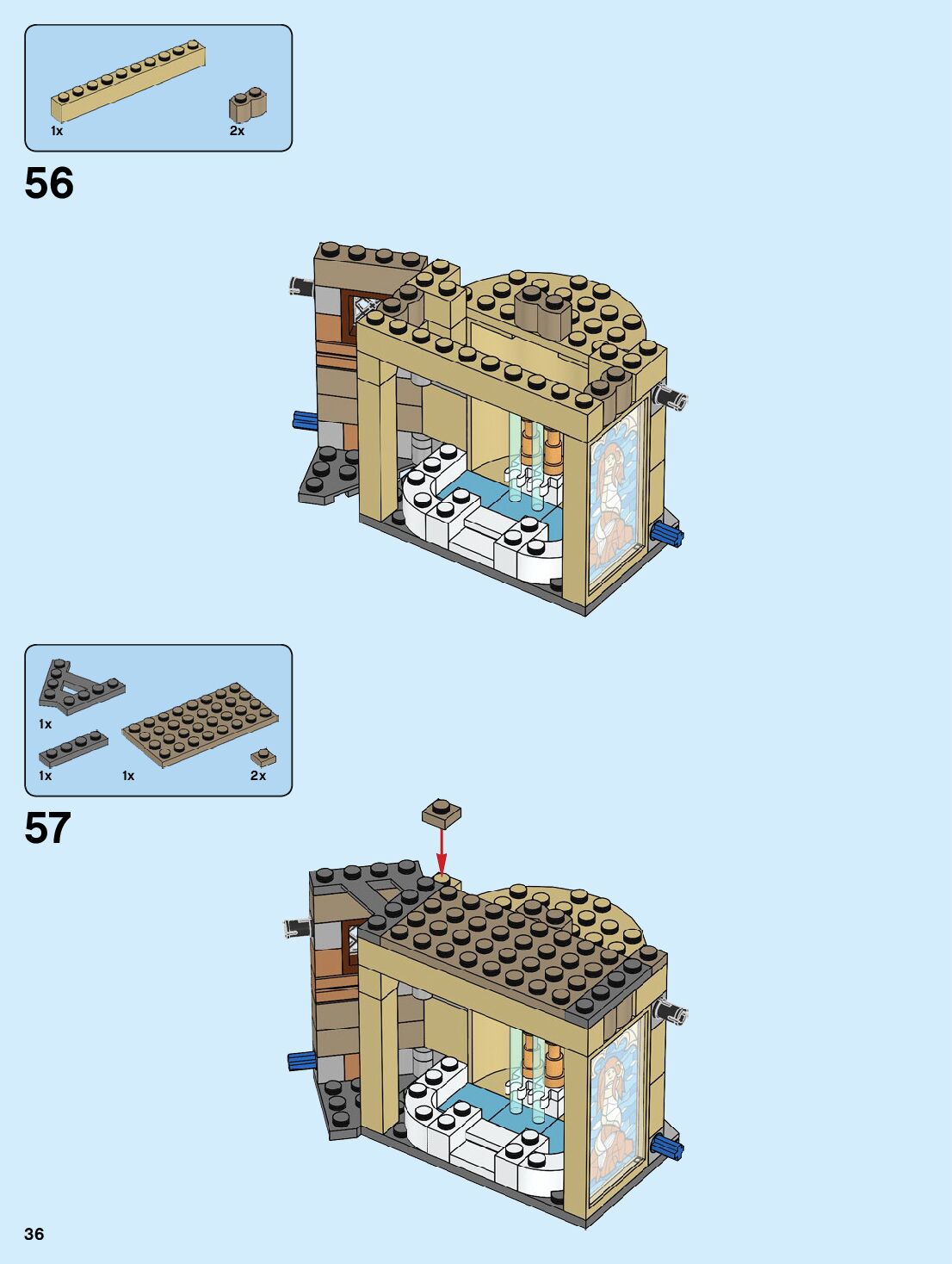 1x

2x

56

1x

1x

1x

2x

57

36