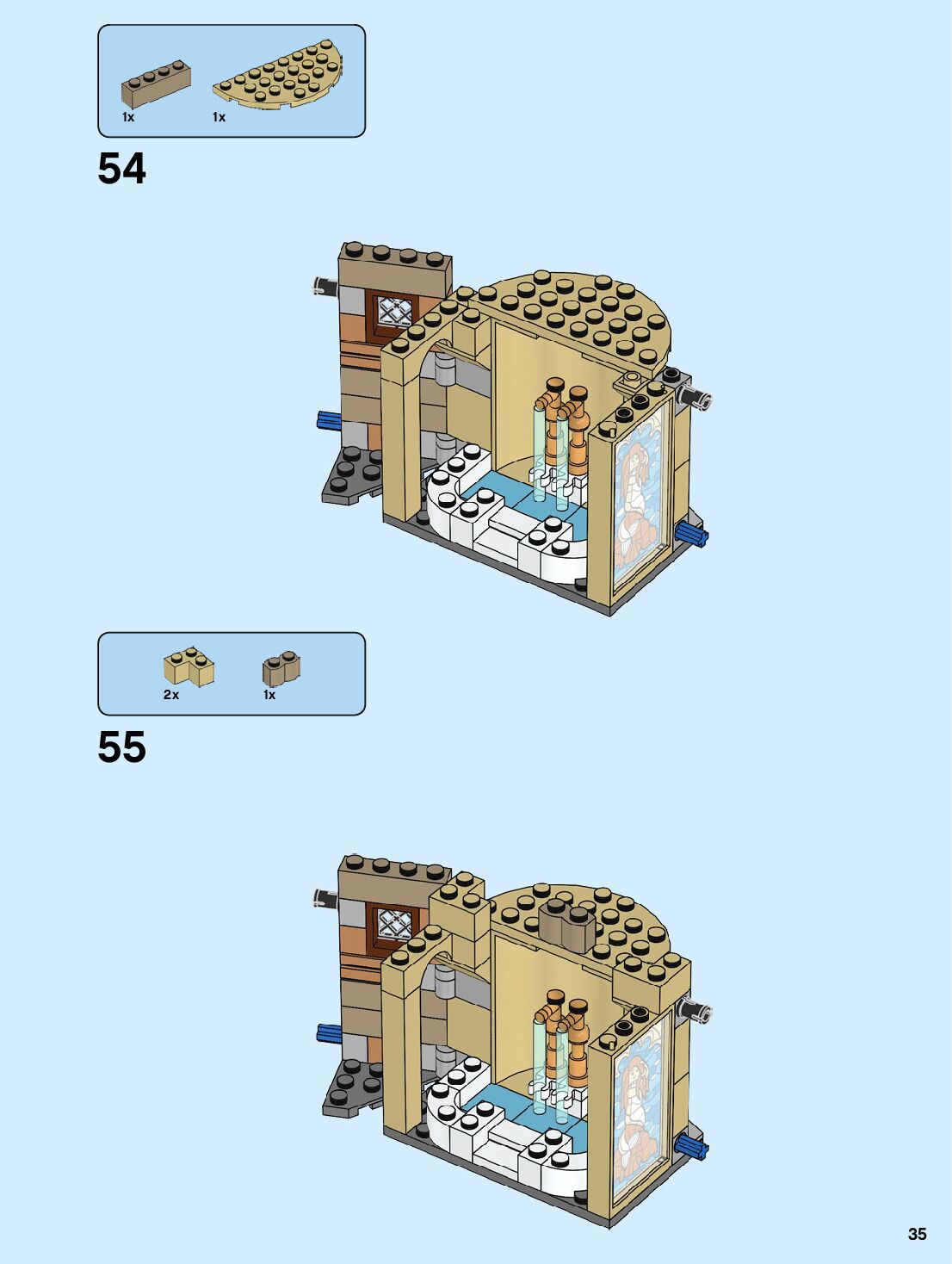 1x 1x

54

2x 1x

55

35