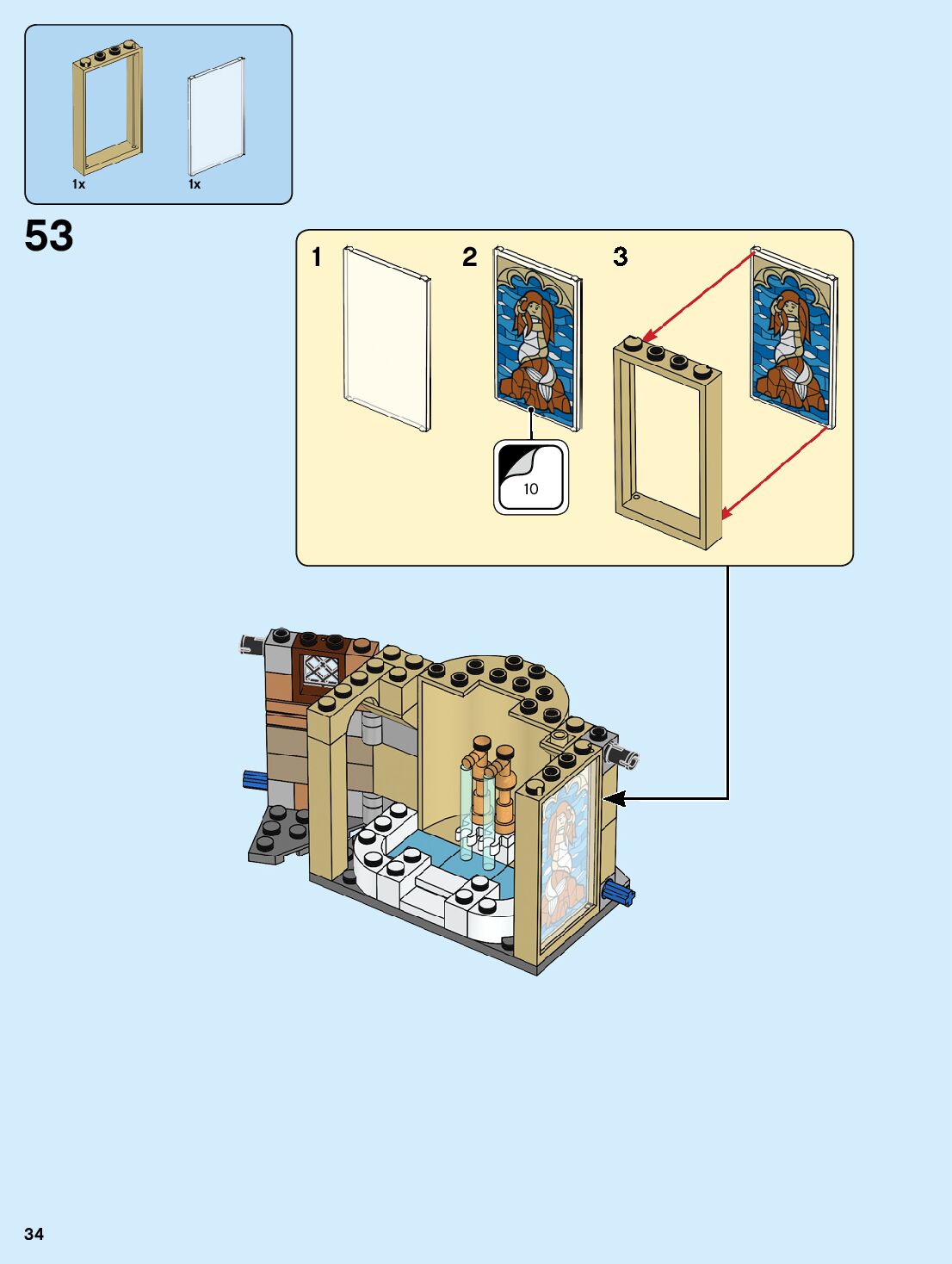 1x 1x

53

1 2 3

10

34