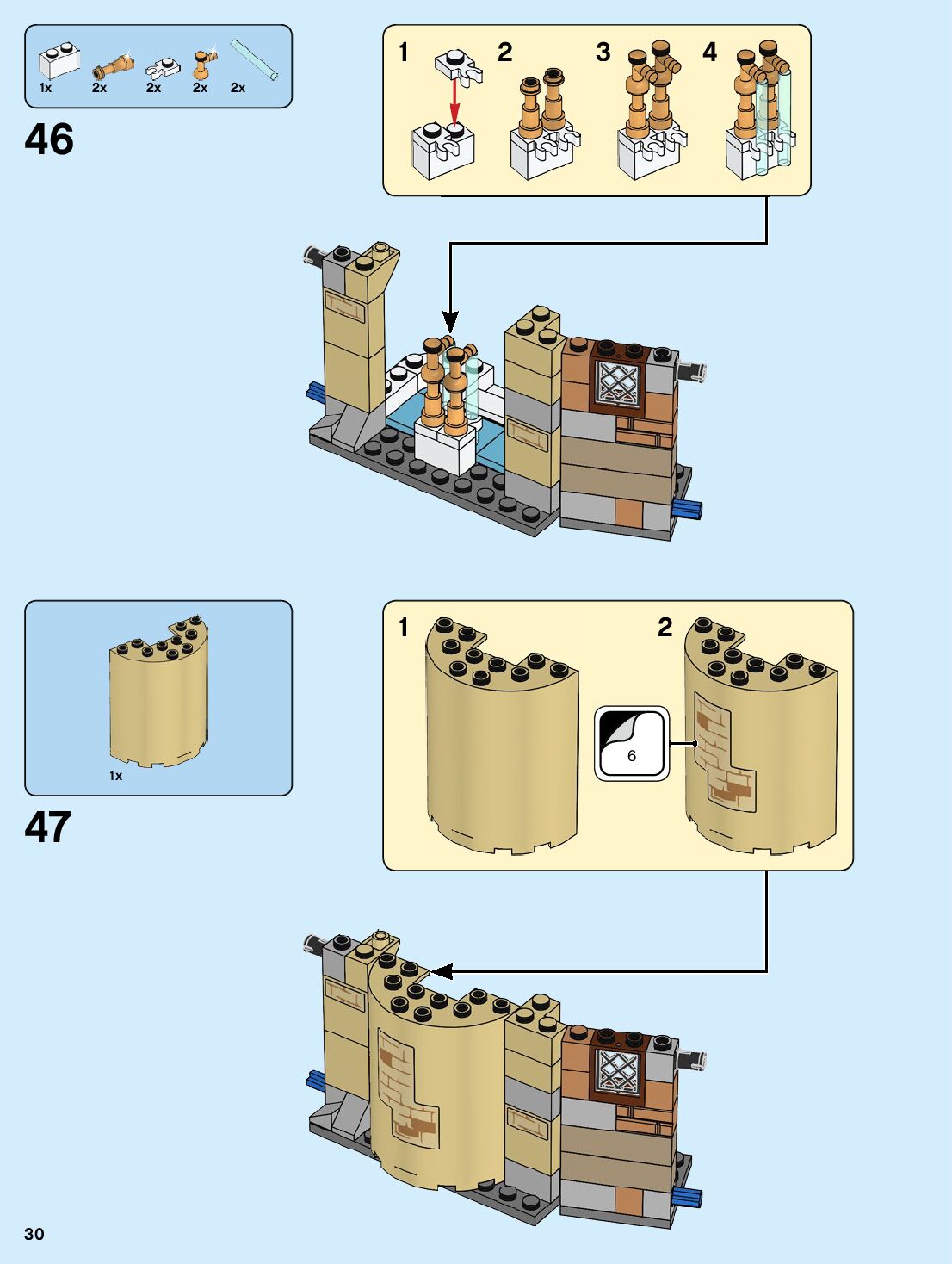 1x 2x 2x 2x 2x

46

1 2 3 4

1x

47

1 2

6

30