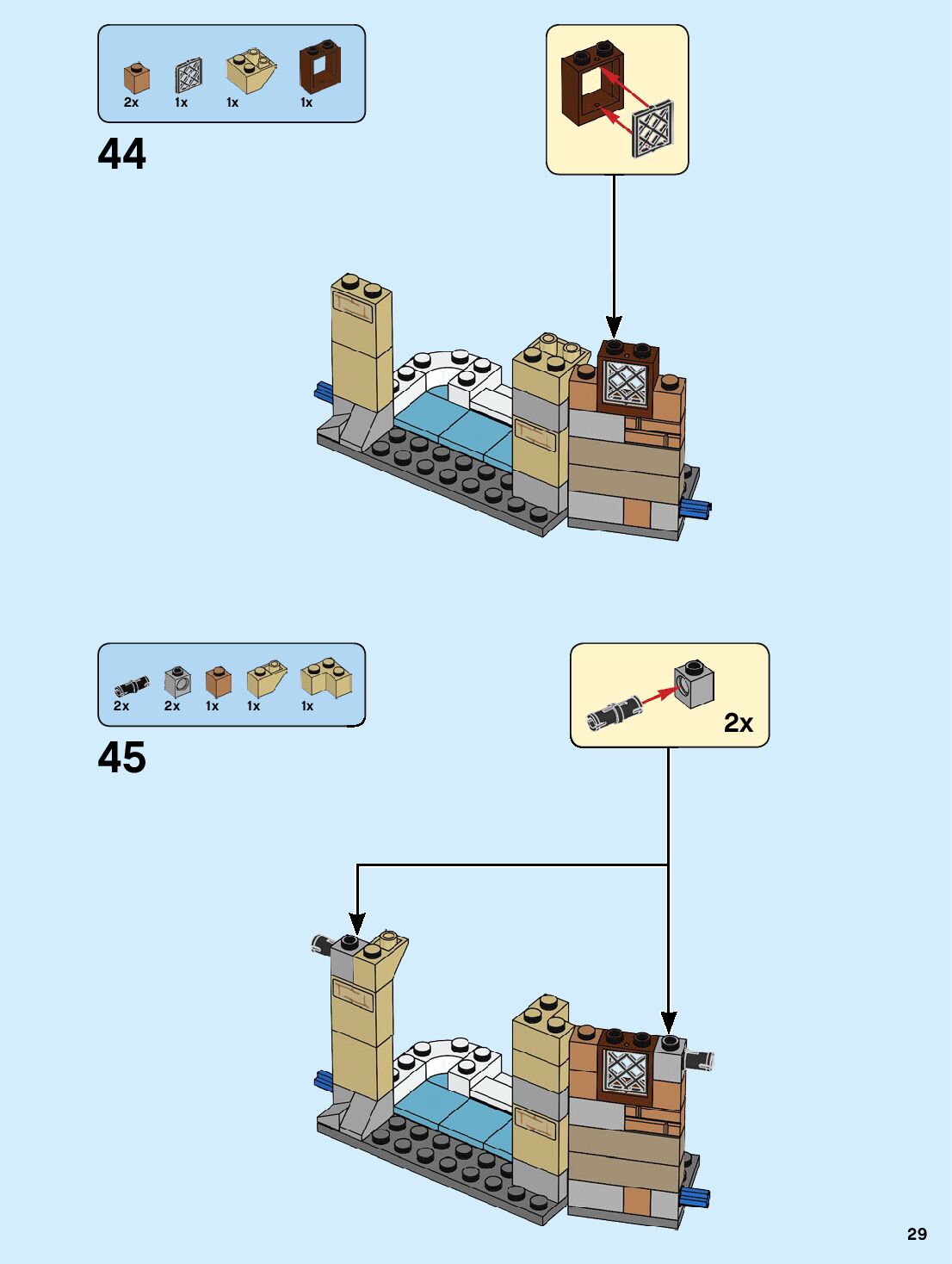 2x 1x 1x 1x

44

2x 2x 1x 1x 1x

45

2x

29