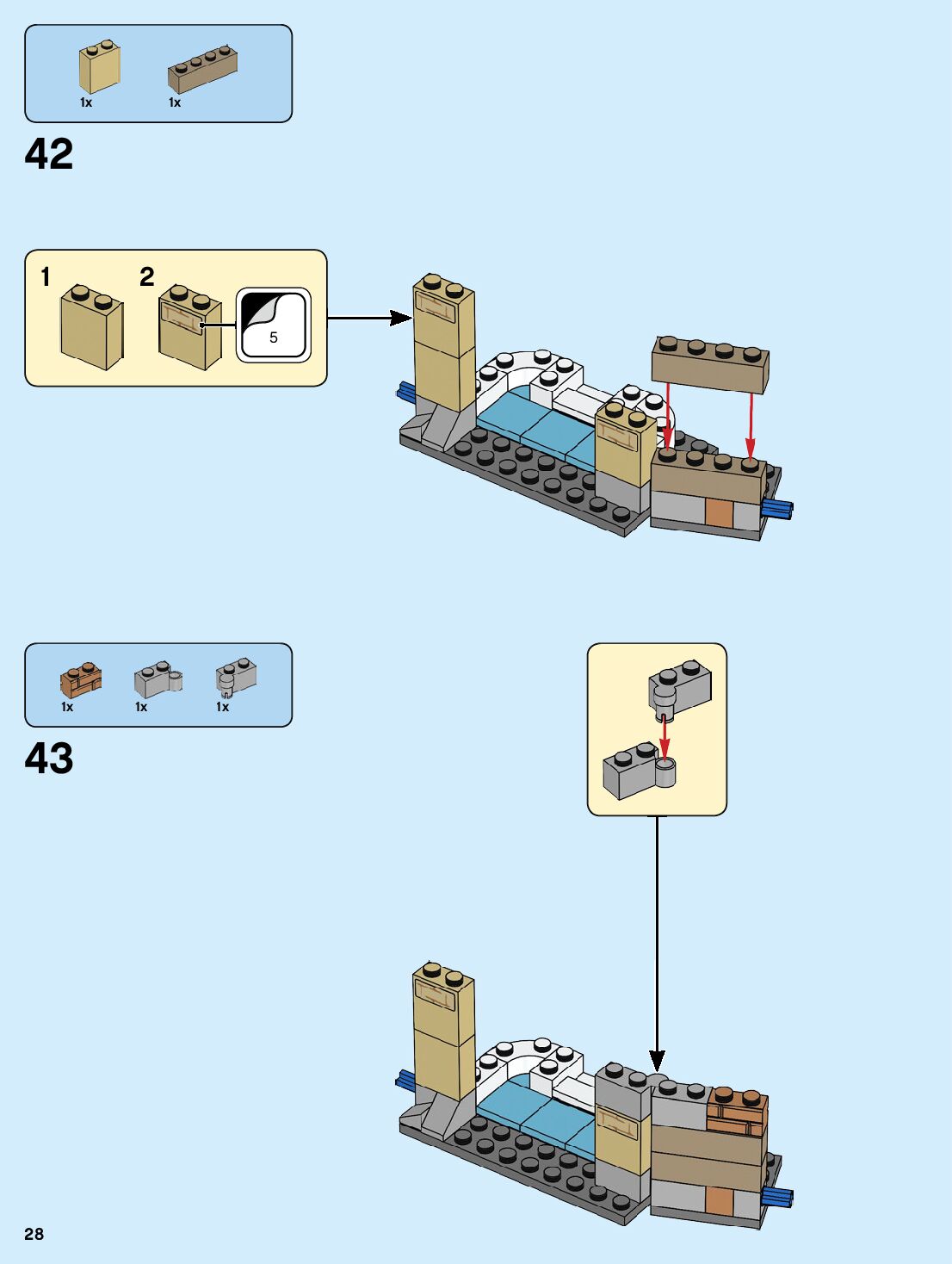 1x
1x

42

1
2
5

1x
1x
1x

43

28